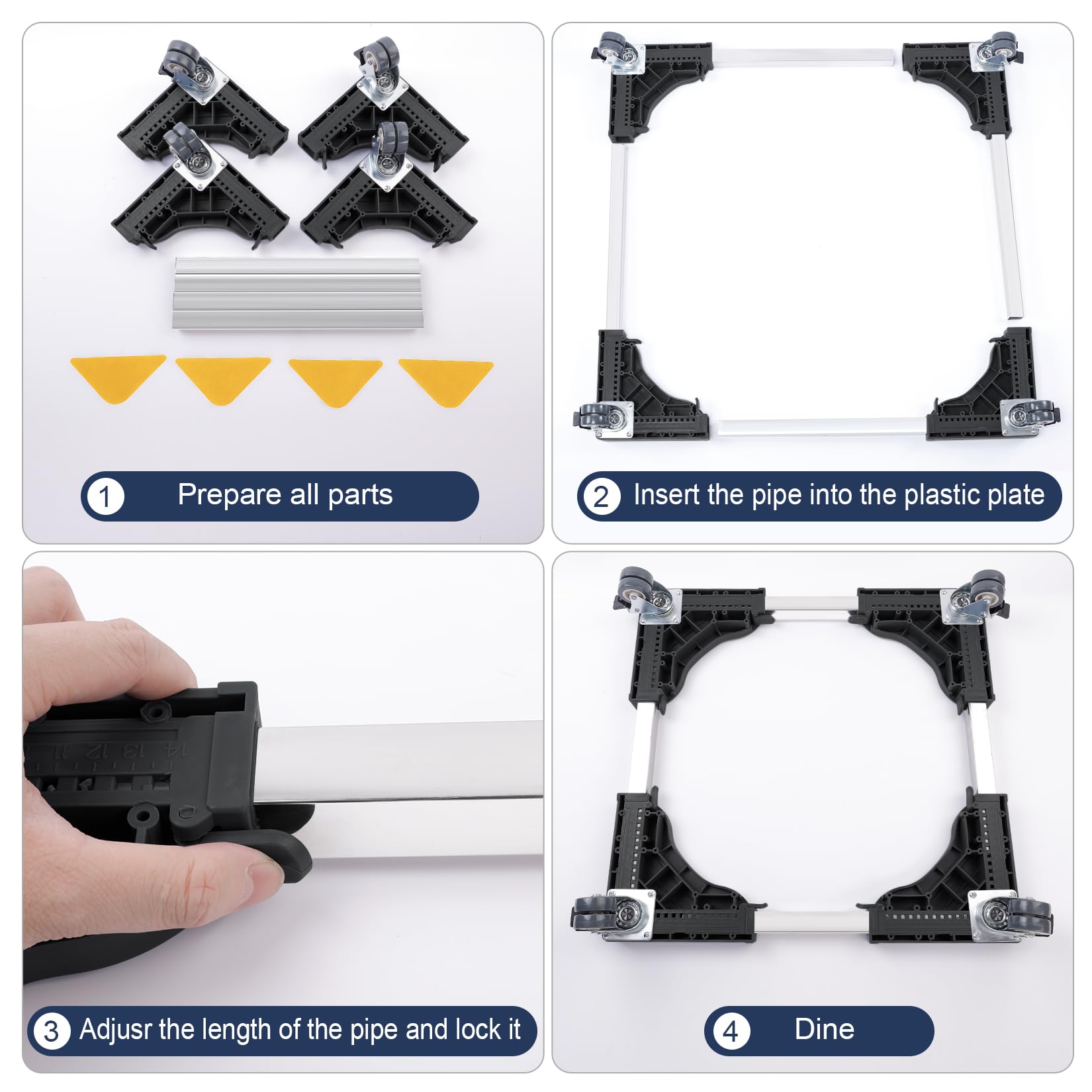 1 Prepare all parts

2 Insert the pipe into the plastic plate

14 13 12 11

3 Adjusr the length of the pipe and lock it

4 Dine