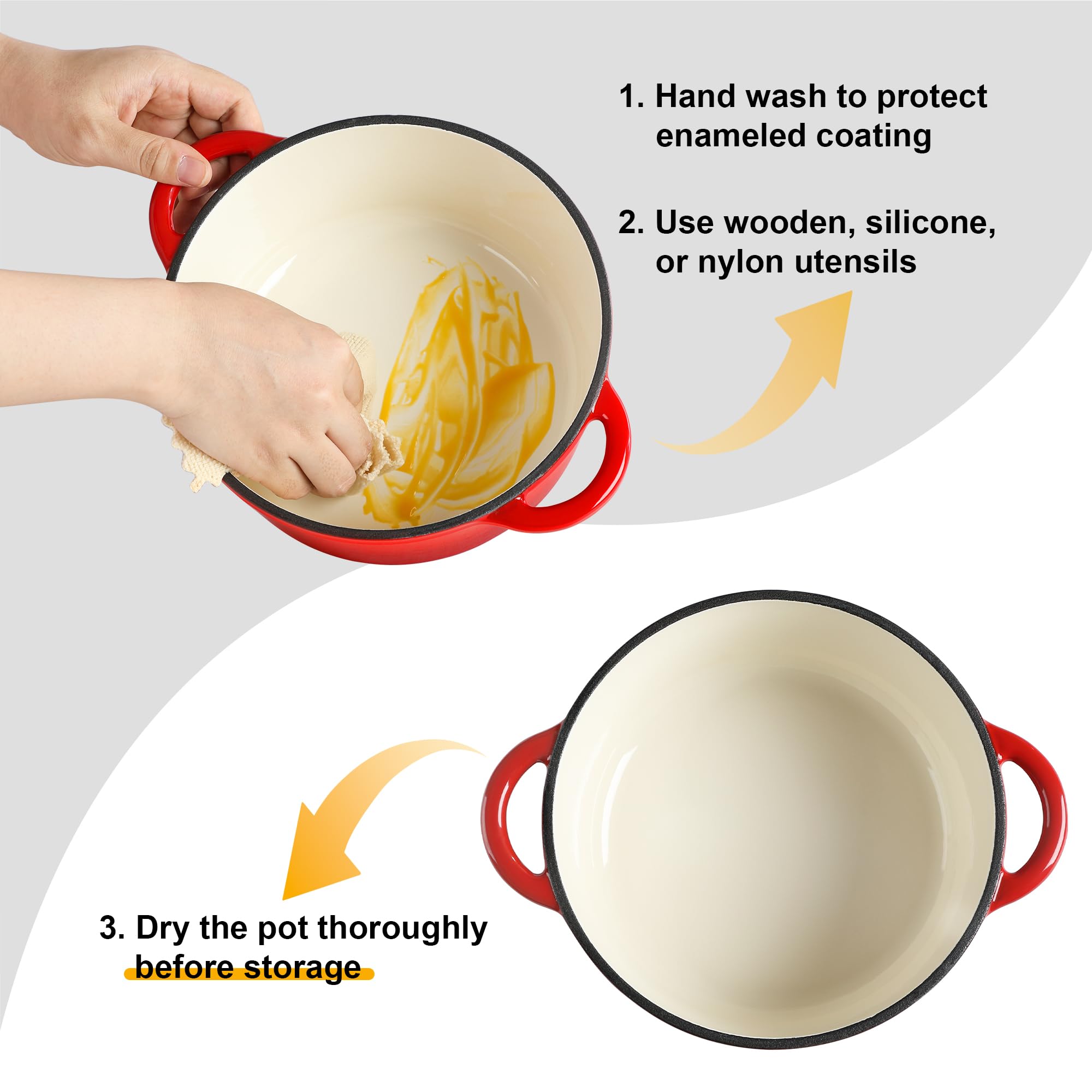 1. Hand wash to protect enameled coating

2. Use wooden, silicone, or nylon utensils

3. Dry the pot thoroughly before storage