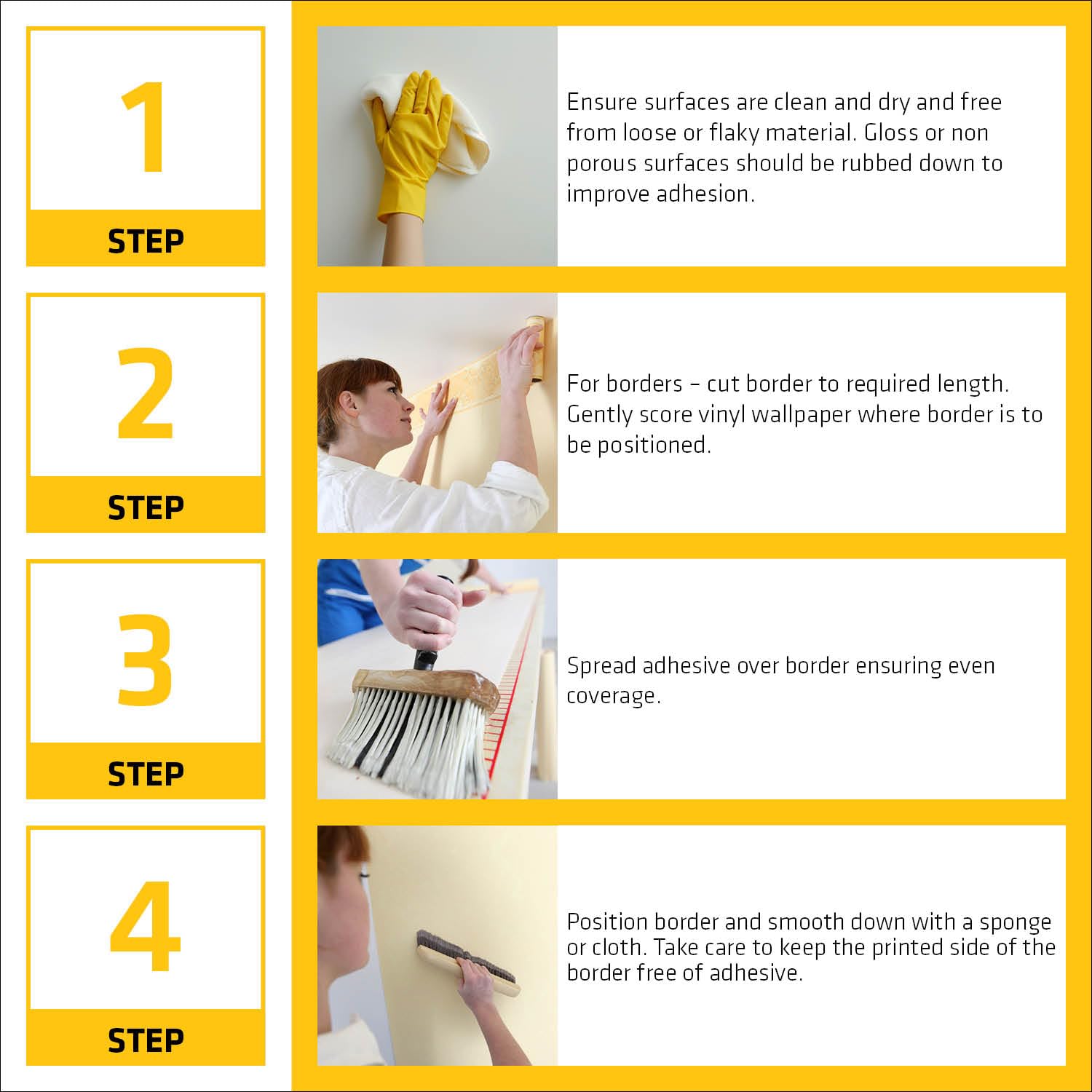 1
STEP

Ensure surfaces are clean and dry and free from loose or flaky material. Gloss or non porous surfaces should be rubbed down to improve adhesion.

2
STEP

For borders – cut border to required length. Gently score vinyl wallpaper where border is to be positioned.

3
STEP

Spread adhesive over border ensuring even coverage.

4
STEP

Position border and smooth down with a sponge or cloth. Take care to keep the printed side of the border free of adhesive.