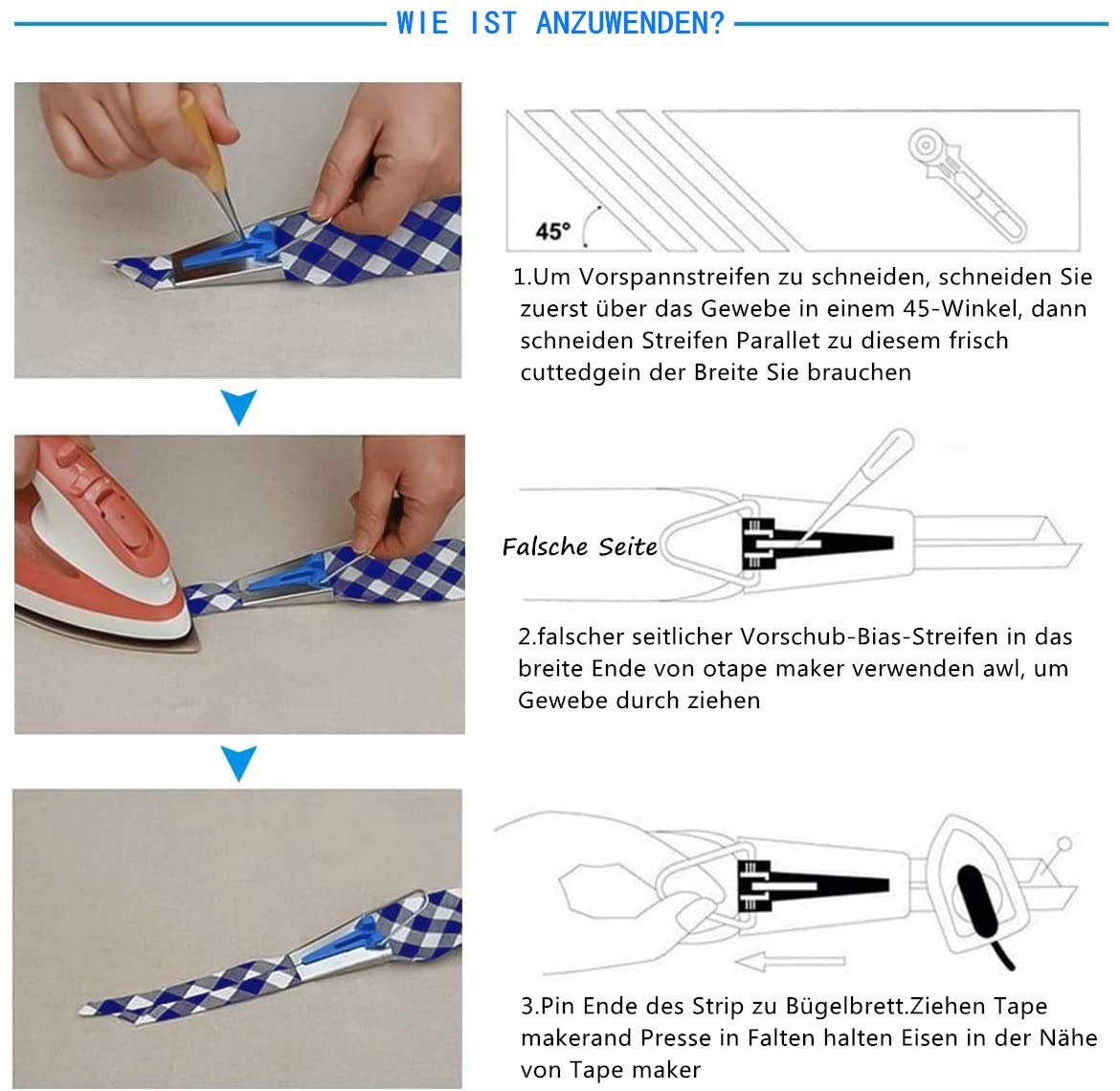 WIE IST ANZUWENDEN?

45°

1.Um Vorspannstreifen zu schneiden, schneiden Sie zuerst über das Gewebe in einem 45-Winkel, dann schneiden Streifen Parallet zu diesem frisch cuttedgein der Breite Sie brauchen

Falsche Seite

2.falscher seitlicher Vorschub-Bias-Streifen in das breite Ende von otape maker verwenden awl, um Gewebe durch ziehen

3.Pin Ende des Strip zu Bügelbrett.Ziehen Tape makerand Presse in Falten halten Eisen in der Nähe von Tape maker