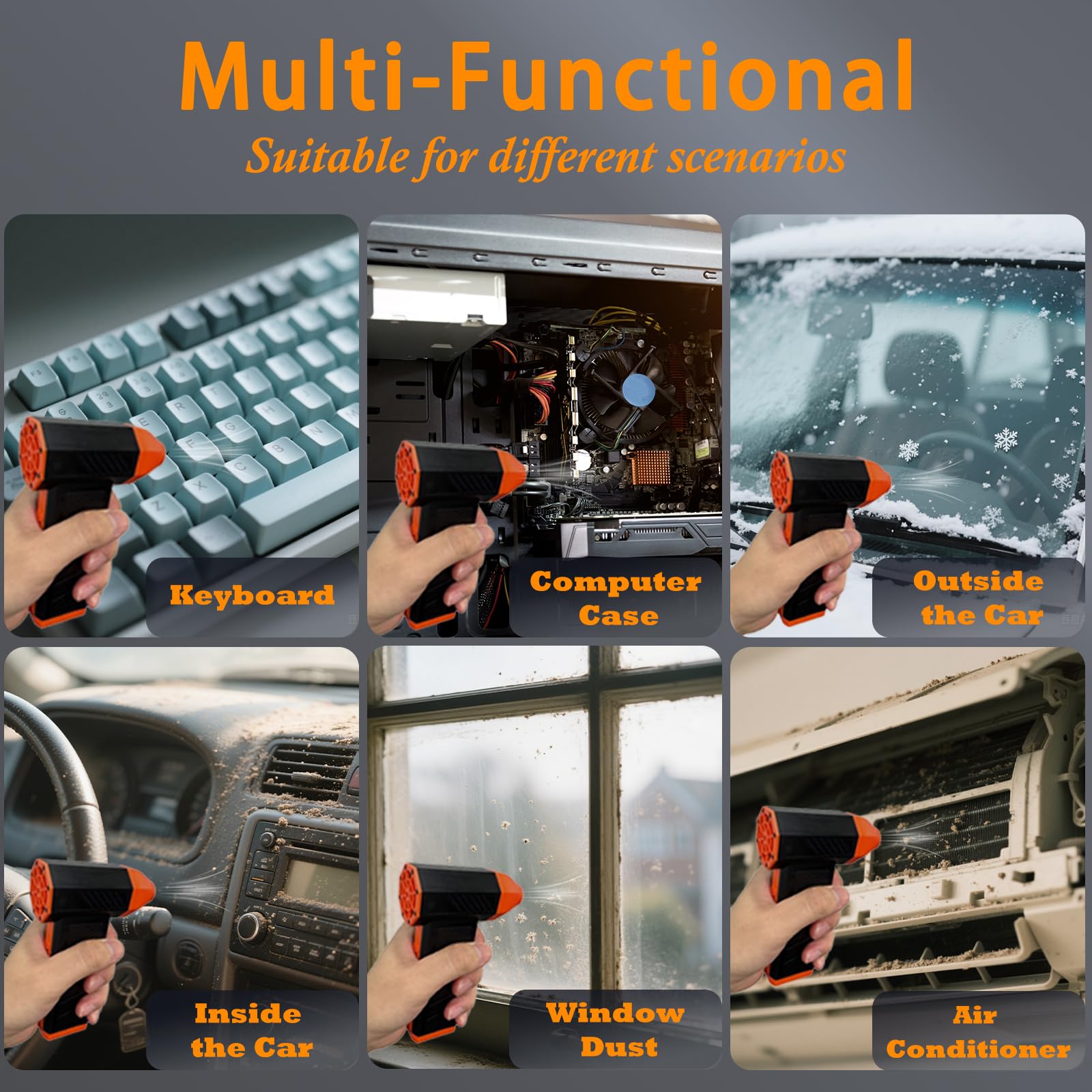 Multi-Functional
Suitable for different scenarios

Keyboard

Computer Case

Outside the Car

Inside the Car

Window Dust

Air Conditioner