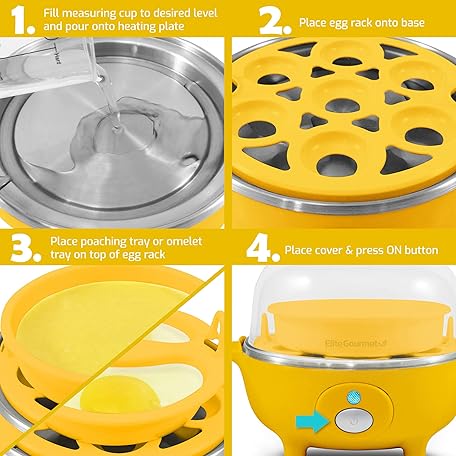 1. Fill measuring cup to desired level and pour onto heating plate

2. Place egg rack onto base

3. Place poaching tray or omelet tray on top of egg rack

4. Place cover & press ON button

Elite Gourmet