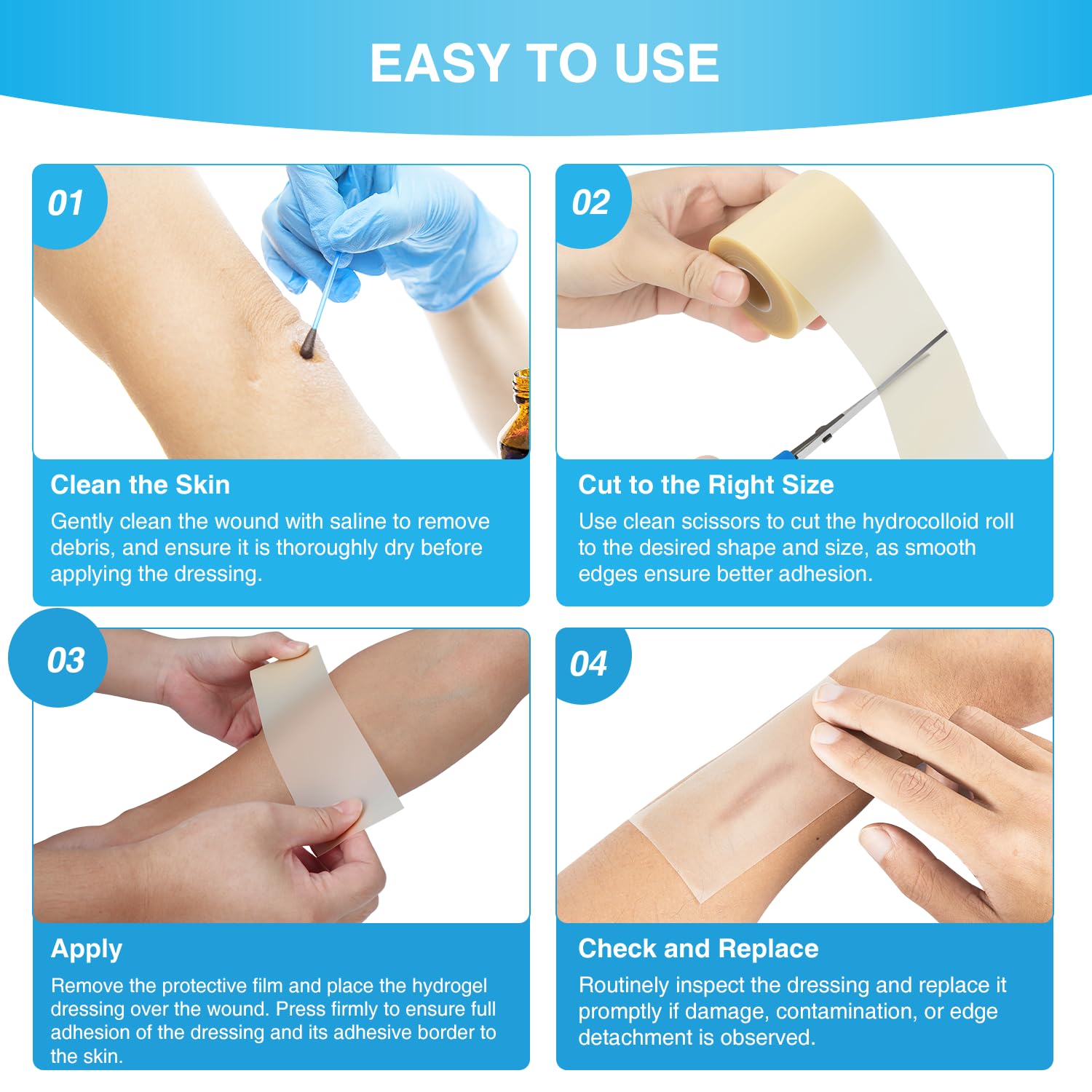 EASY TO USE

01

Clean the Skin

Gently clean the wound with saline to remove debris, and ensure it is thoroughly dry before applying the dressing.

02

Cut to the Right Size

Use clean scissors to cut the hydrocolloid roll to the desired shape and size, as smooth edges ensure better adhesion.

03

Apply

Remove the protective film and place the hydrogel dressing over the wound. Press firmly to ensure full adhesion of the dressing and its adhesive border to the skin.

04

Check and Replace

Routinely inspect the dressing and replace it promptly if damage, contamination, or edge detachment is observed.