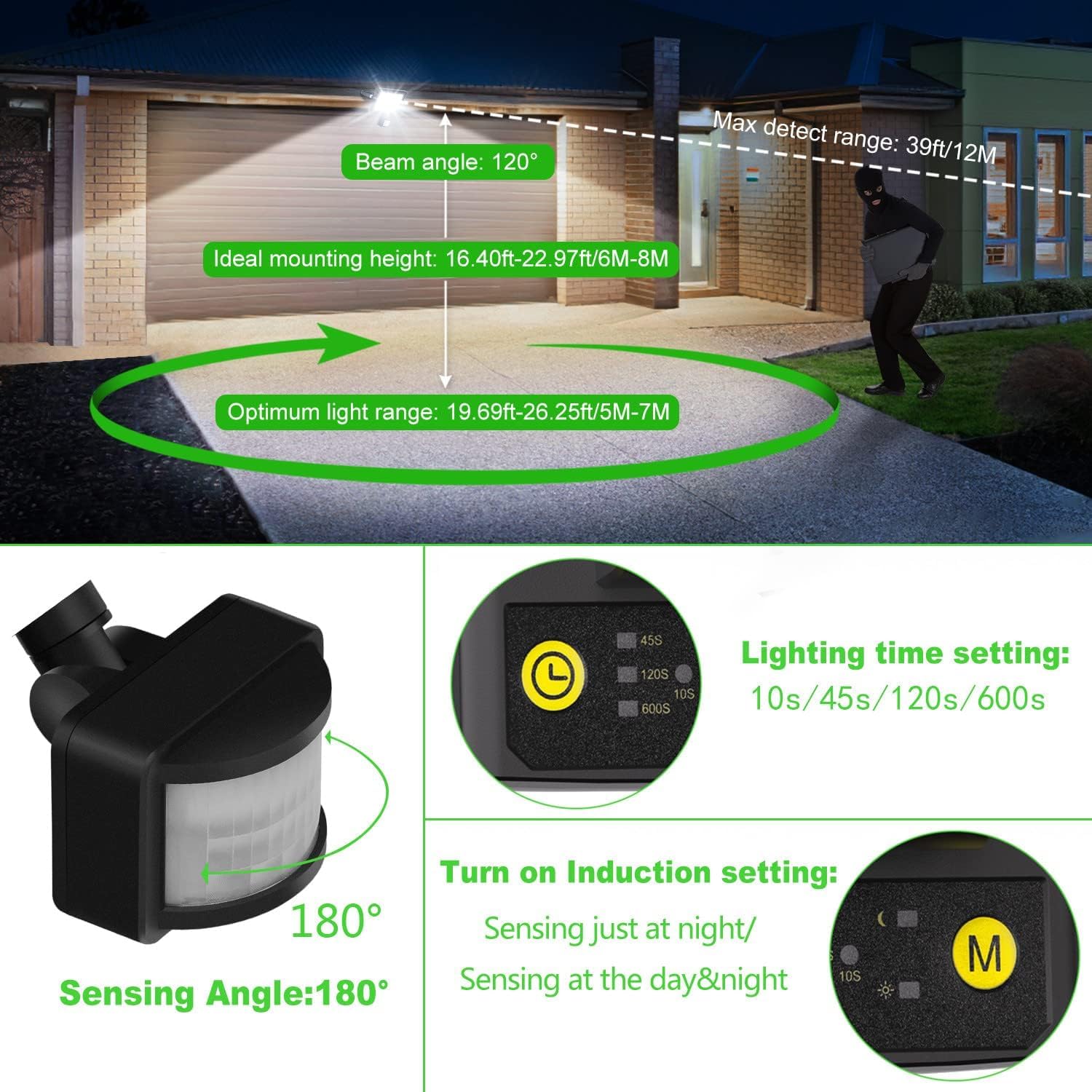 Max detect range: 39ft/12M

Beam angle: 120°

Ideal mounting height: 16.40ft-22.97ft/6M-8M

Optimum light range: 19.69ft-26.25ft/5M-7M

180°

Sensing Angle:180°

45S
120S
10S
600S

Lighting time setting:
10s/45s/120s/600s

Turn on Induction setting:
Sensing just at night/
Sensing at the day&night

10S
M