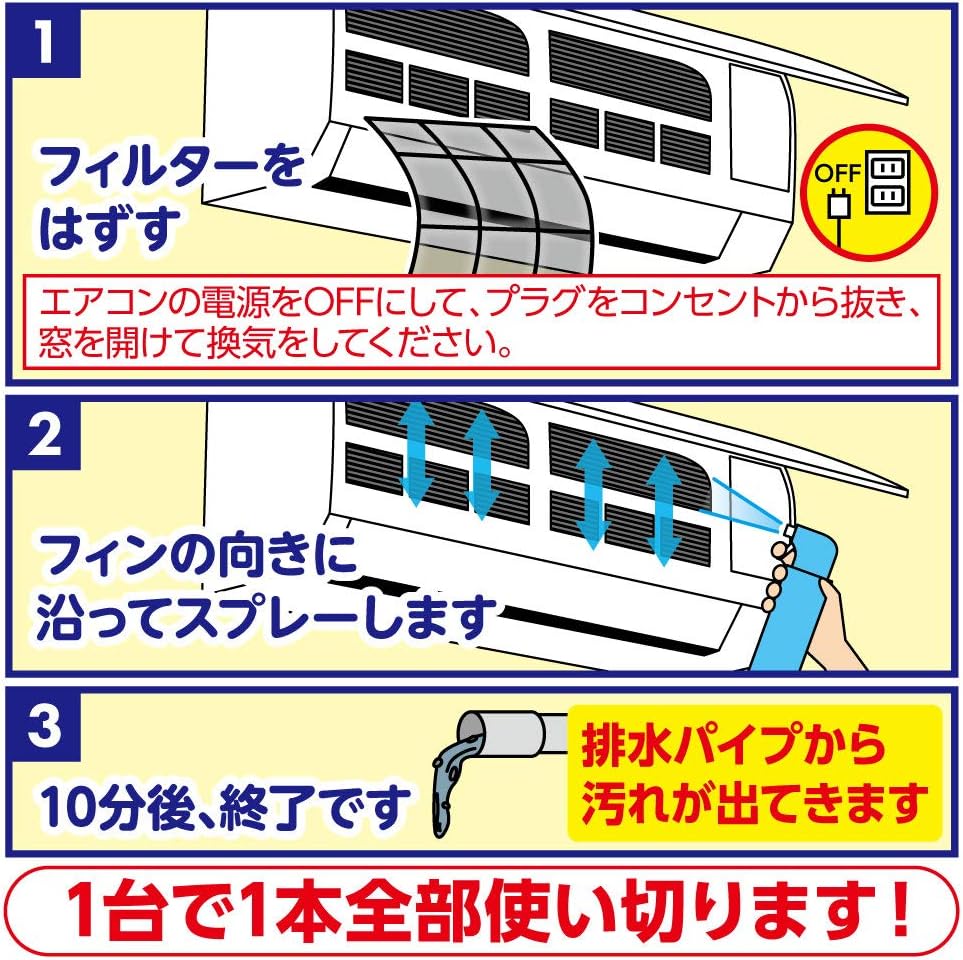 1

フィルターをはずす

OFF

エアコンの電源をOFFにして、プラグをコンセントから抜き、窓を開けて換気をしてください。

2

フィンの向きに沿ってスプレーします

3

10分後、終了です

排水パイプから汚れが出てきます

1台で1本全部使い切ります!