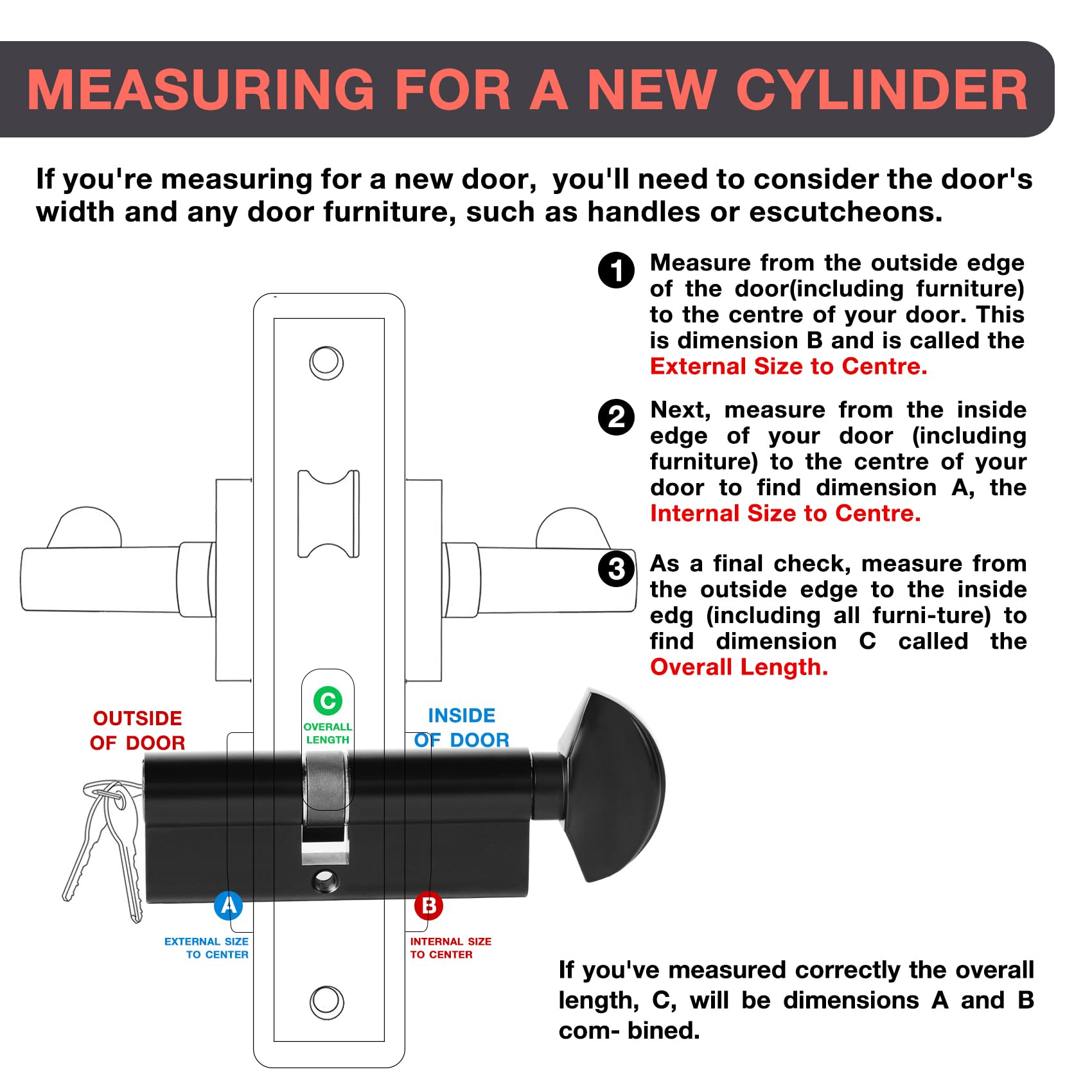 MEASURING FOR A NEW CYLINDER

If you're measuring for a new door, you'll need to consider the door's width and any door furniture, such as handles or escutcheons.

1 Measure from the outside edge of the door(including furniture) to the centre of your door. This is dimension B and is called the External Size to Centre.

2 Next, measure from the inside edge of your door (including furniture) to the centre of your door to find dimension A, the Internal Size to Centre.

3 As a final check, measure from the outside edge to the inside edg (including all furni-ture) to find dimension C called the Overall Length.

OUTSIDE OF DOOR

C OVERALL LENGTH

INSIDE OF DOOR

A EXTERNAL SIZE TO CENTER

B INTERNAL SIZE TO CENTER

If you've measured correctly the overall length, C, will be dimensions A and B com- bined.