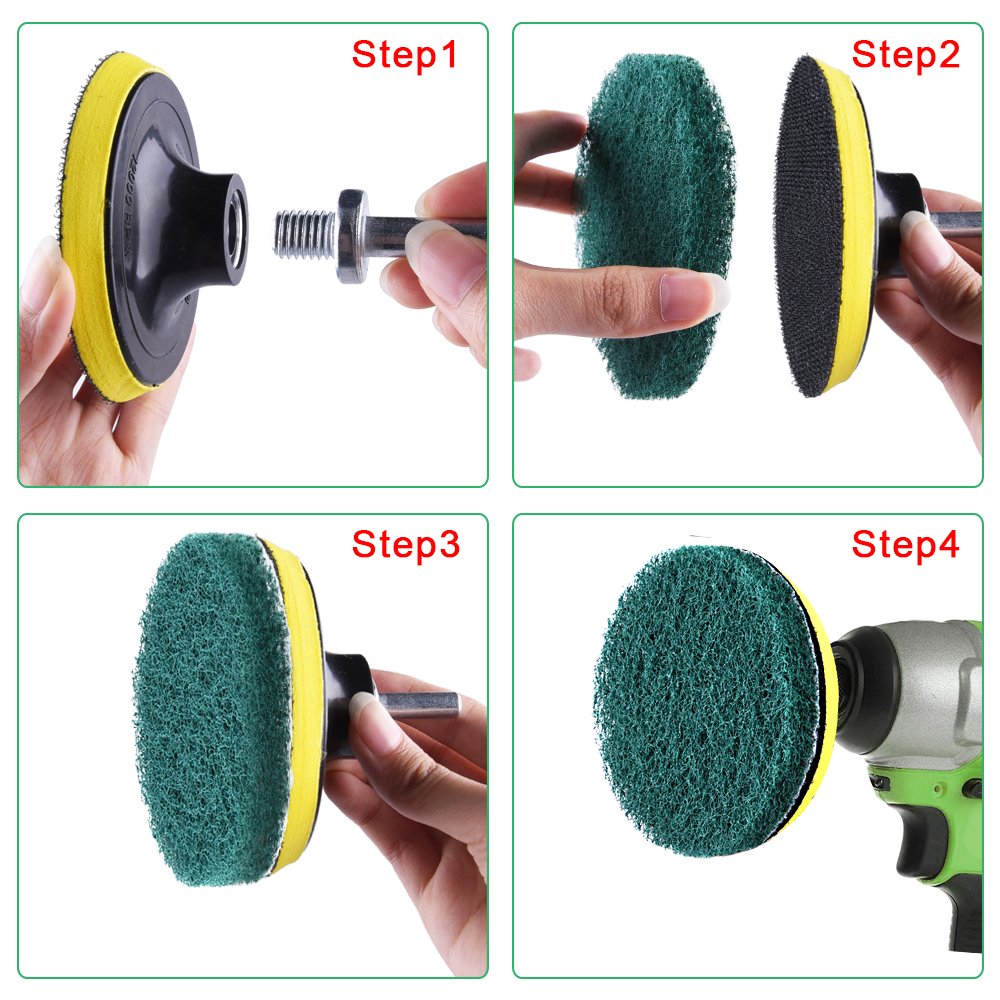 Step1

Step2

Step3

Step4