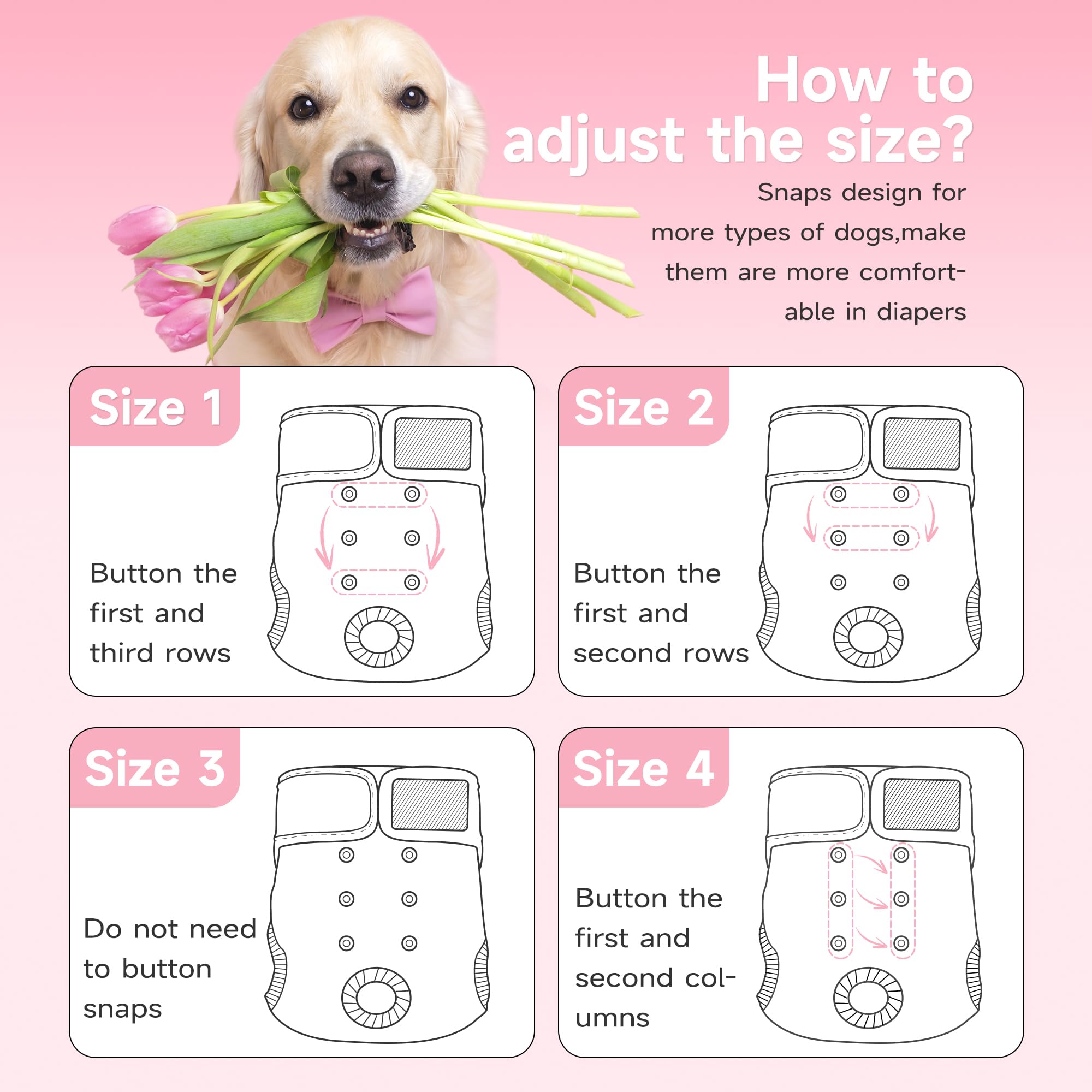 How to adjust the size?

Snaps design for more types of dogs,make them are more comfortable in diapers

Size 1

Button the first and third rows

Size 2

Button the first and second rows

Size 3

Do not need to button snaps

Size 4

Button the first and second columns