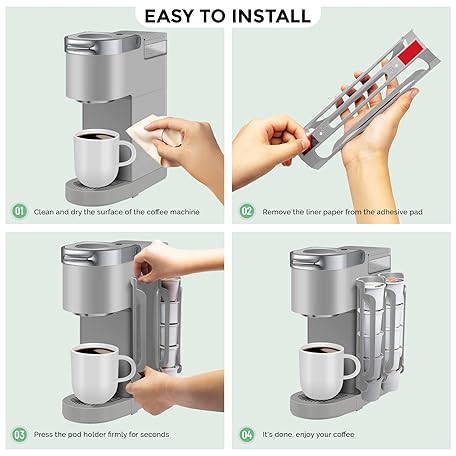 EASY TO INSTALL

01 Clean and dry the surface of the coffee machine

02 Remove the liner paper from the adhesive pad

03 Press the pod holder firmly for seconds

04 It's done, enjoy your coffee