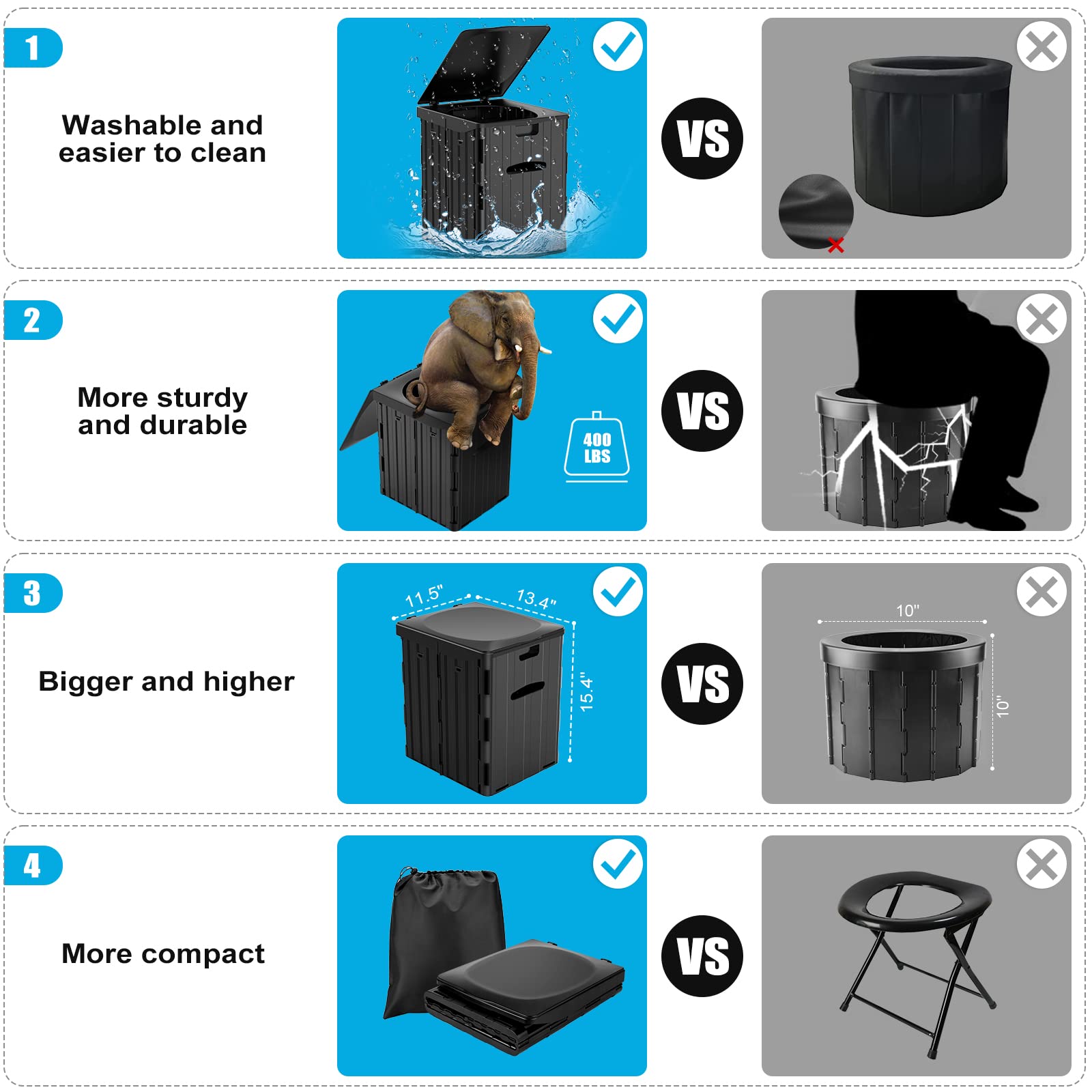 1

Washable and easier to clean

VS

2

More sturdy and durable

400 LBS

VS

3

Bigger and higher

11.5"

13.4"

15.4"

VS

10"

10"

4

More compact

VS