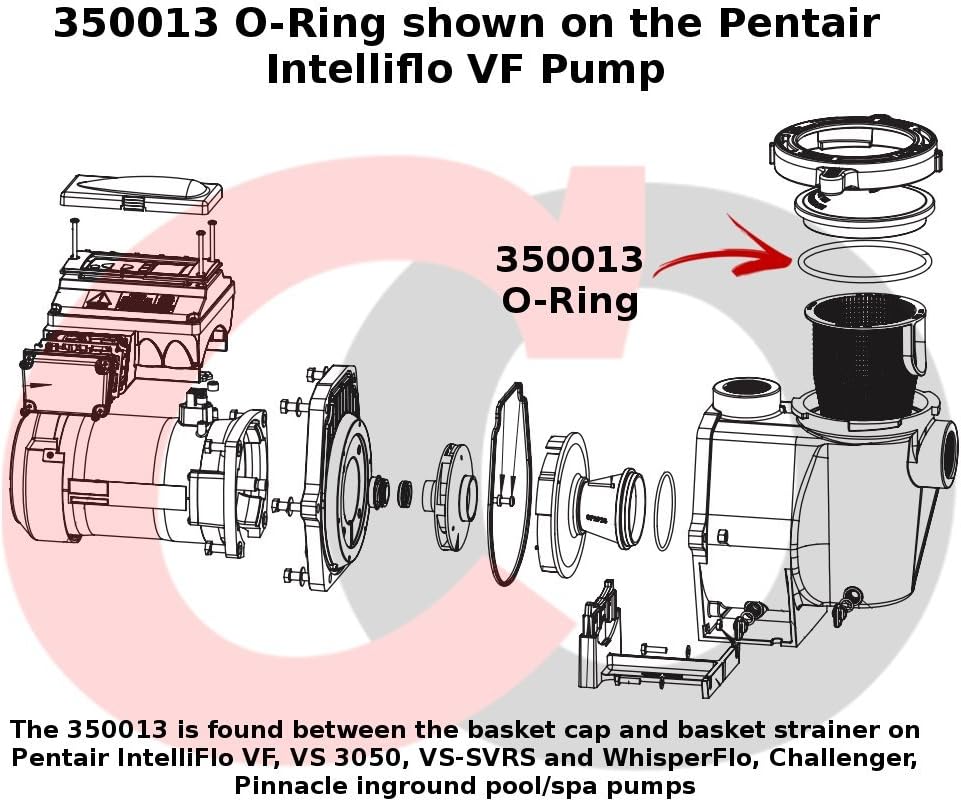 350013 O-Ring shown on the Pentair Intelliflo VF Pump

350013 O-Ring

The 350013 is found between the basket cap and basket strainer on Pentair IntelliFlo VF, VS 3050, VS-SVRS and WhisperFlo, Challenger, Pinnacle inground pool/spa pumps