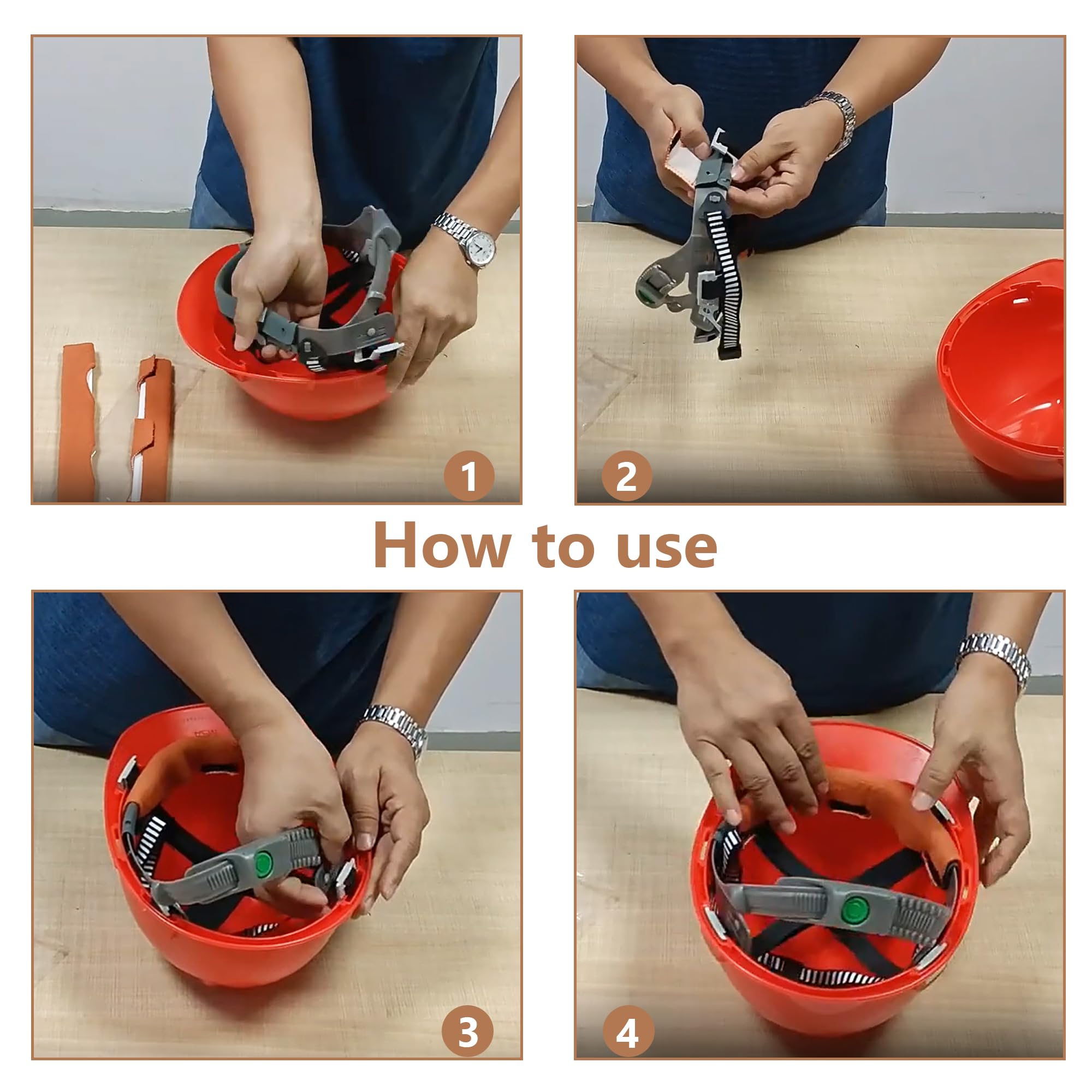 1

2

How to use

3

4