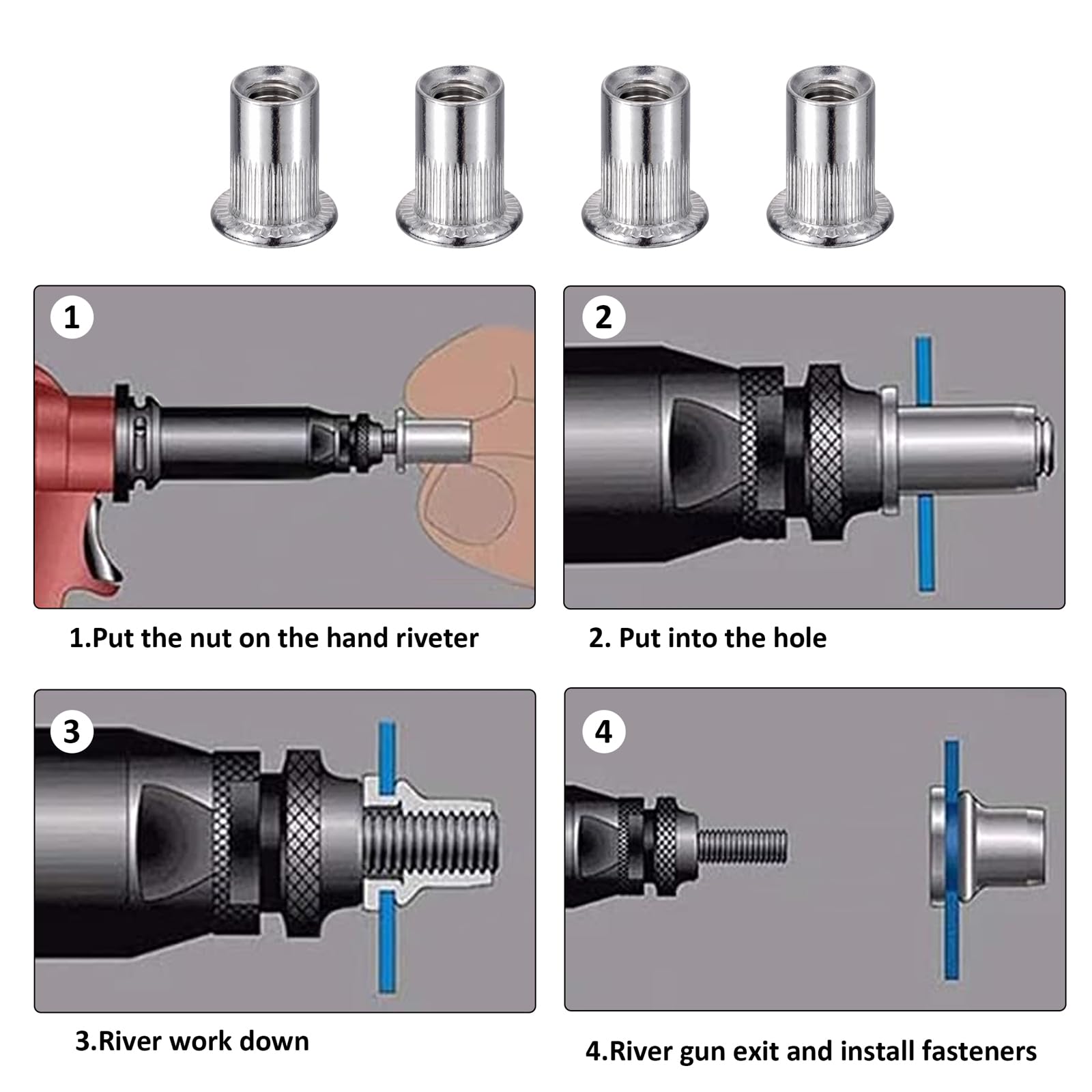 1

1.Put the nut on the hand riveter

2

2. Put into the hole

3

3.River work down

4

4.River gun exit and install fasteners