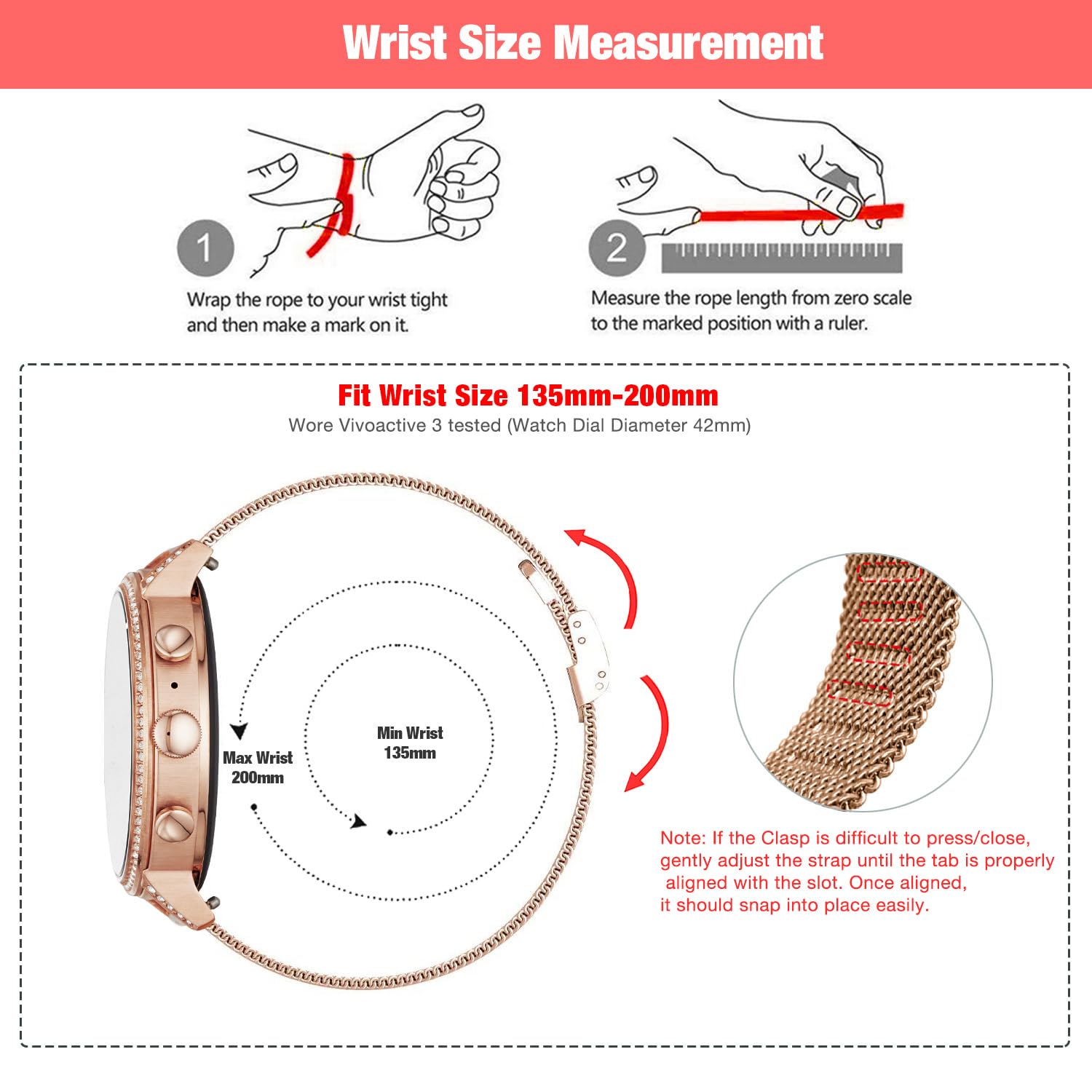 Wrist Size Measurement

1

Wrap the rope to your wrist tight and then make a mark on it.

2

Measure the rope length from zero scale to the marked position with a ruler.

Fit Wrist Size 135mm-200mm

Wore Vivoactive 3 tested (Watch Dial Diameter 42mm)

Max Wrist 200mm

Min Wrist 135mm

Note: If the Clasp is difficult to press/close, gently adjust the strap until the tab is properly aligned with the slot. Once aligned, it should snap into place easily.