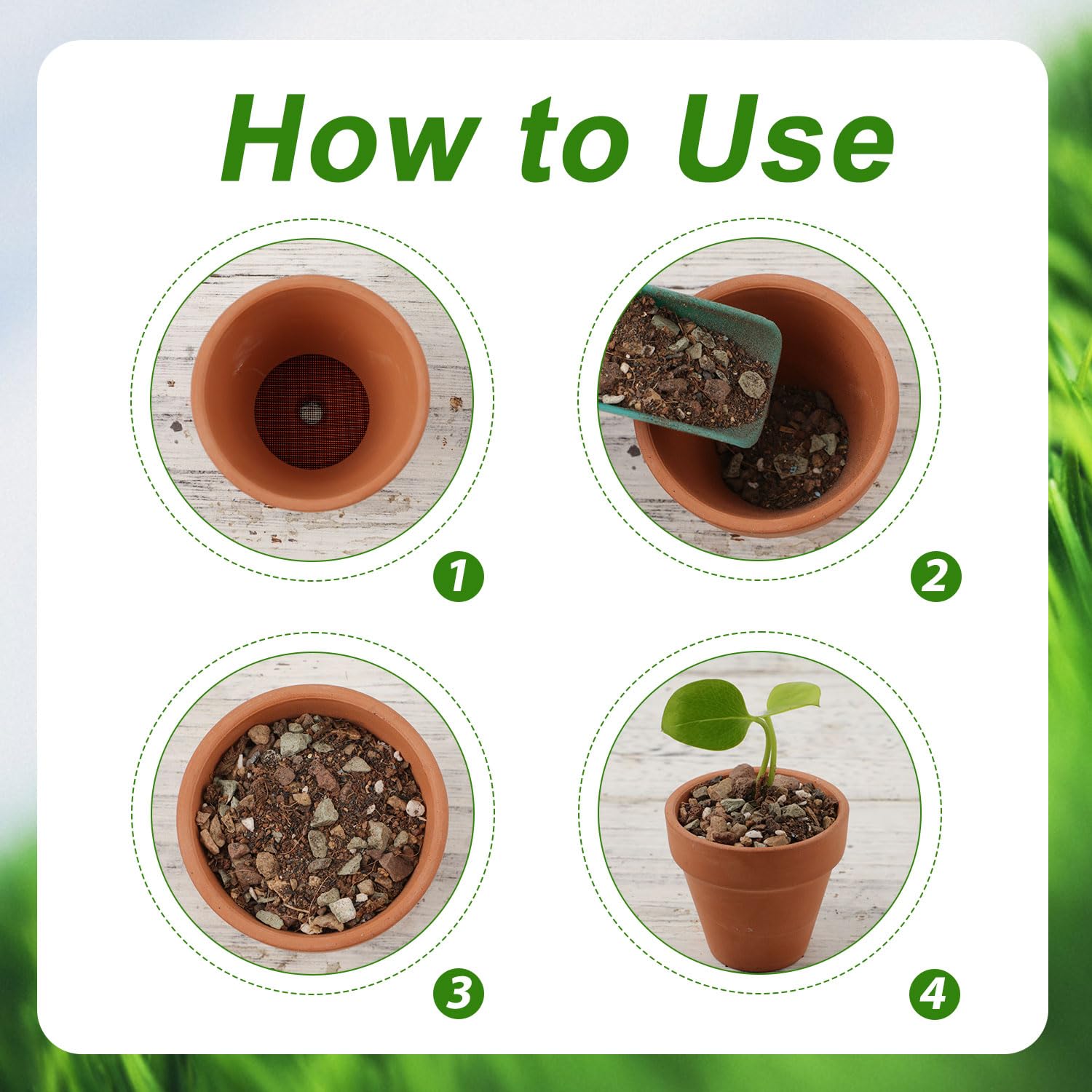 How to Use

1

2

3

4