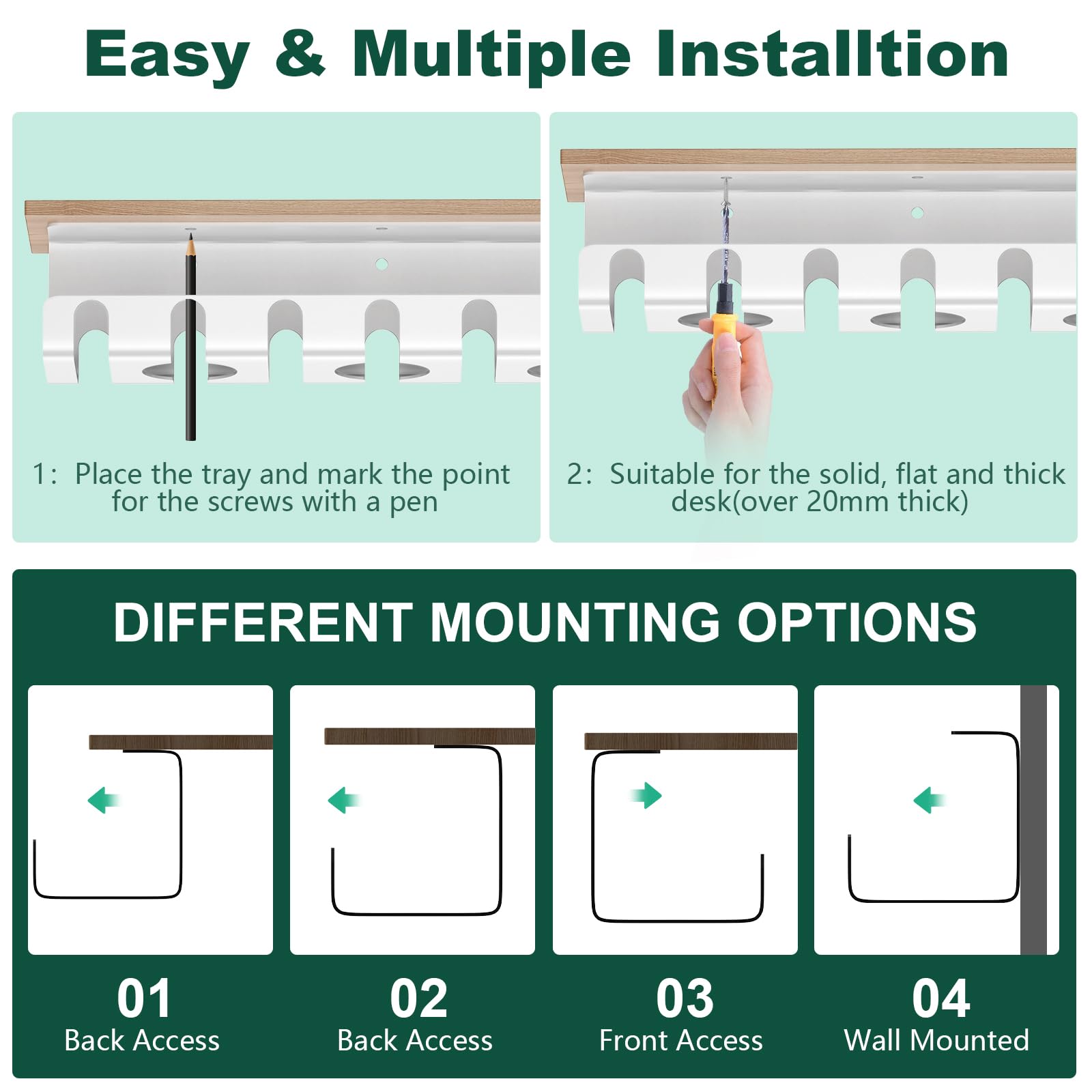 Easy & Multiple Installtion

1: Place the tray and mark the point for the screws with a pen

2: Suitable for the solid, flat and thick desk(over 20mm thick)

DIFFERENT MOUNTING OPTIONS

01
Back Access

02
Back Access

03
Front Access

04
Wall Mounted