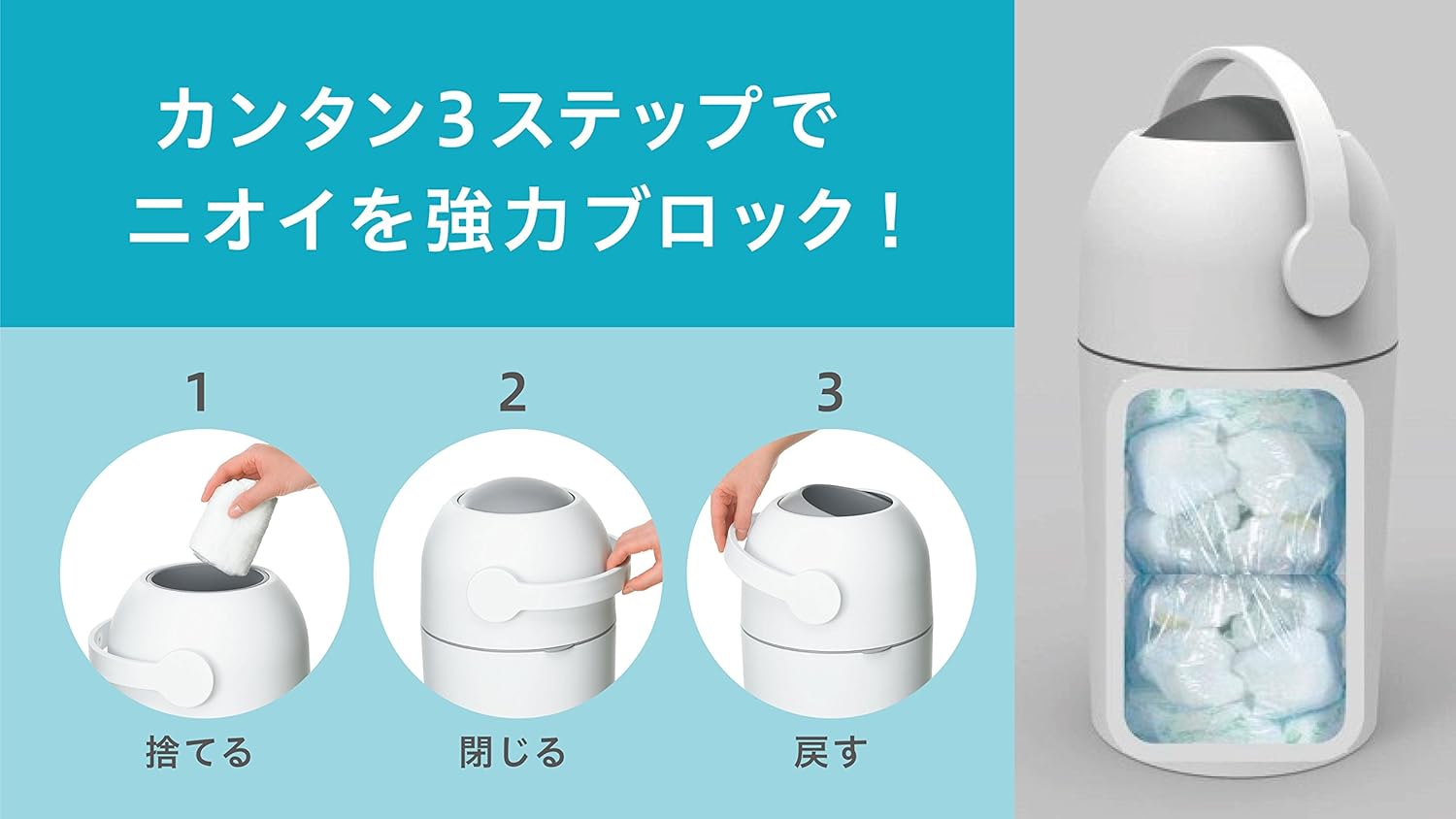 カンタン3ステップで
ニオイを強力ブロック！

1
捨てる

2
閉じる

3
戻す