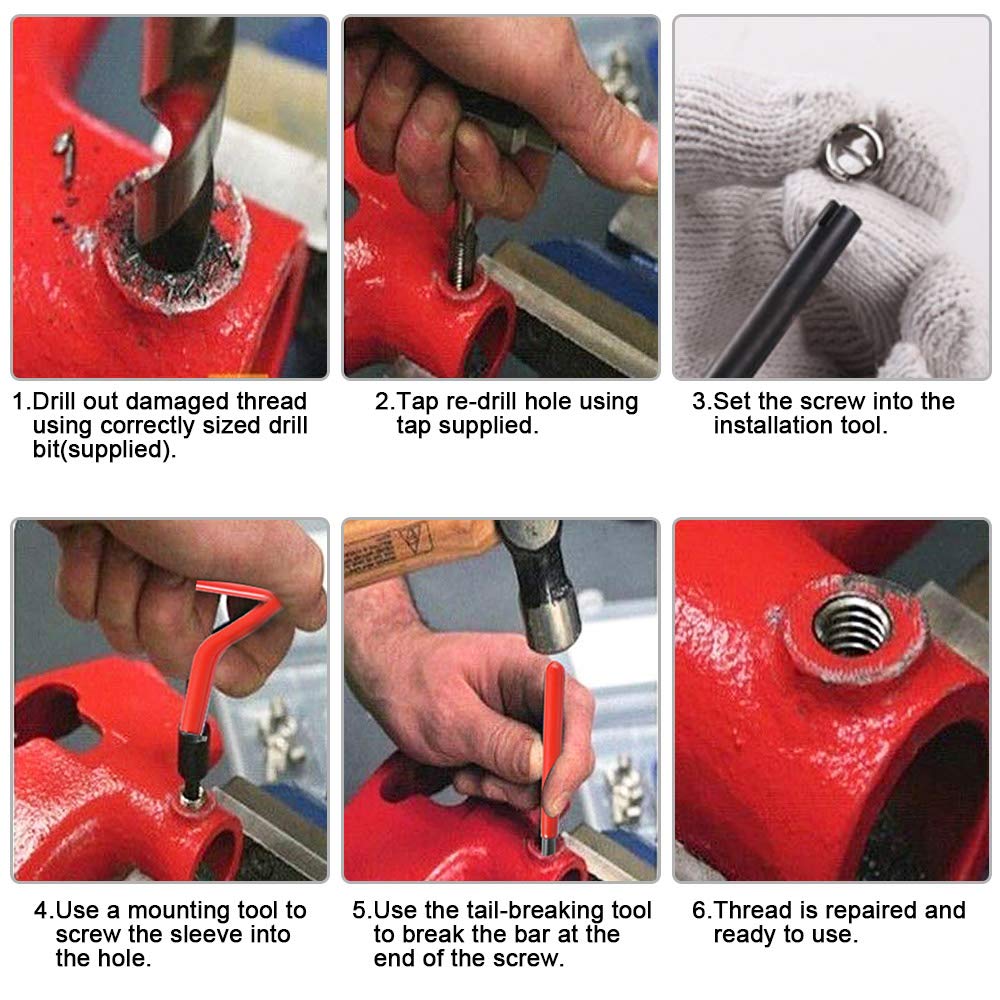 1.Drill out damaged thread using correctly sized drill bit(supplied).

2.Tap re-drill hole using tap supplied.

3.Set the screw into the installation tool.

4.Use a mounting tool to screw the sleeve into the hole.

5.Use the tail-breaking tool to break the bar at the end of the screw.

6.Thread is repaired and ready to use.