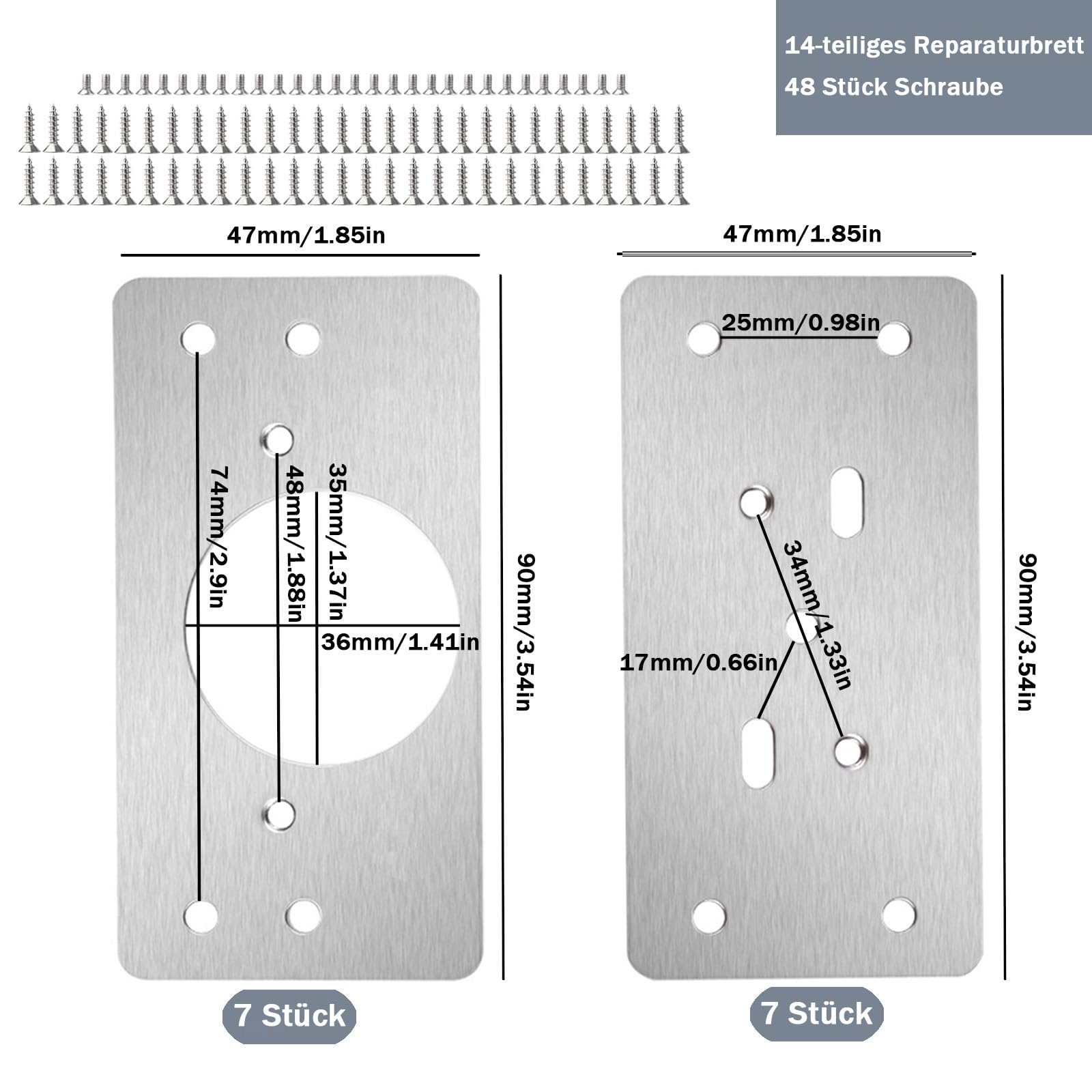 14-teiliges Reparaturbrett
48 Stück Schraube

47mm/1.85in

74mm/2.9in

48mm/1.88in

35mm/1.37in

36mm/1.41in

90mm/3.54in

7 Stück

47mm/1.85in

25mm/0.98in

34mm/1.33in

17mm/0.66in

90mm/3.54in

7 Stück