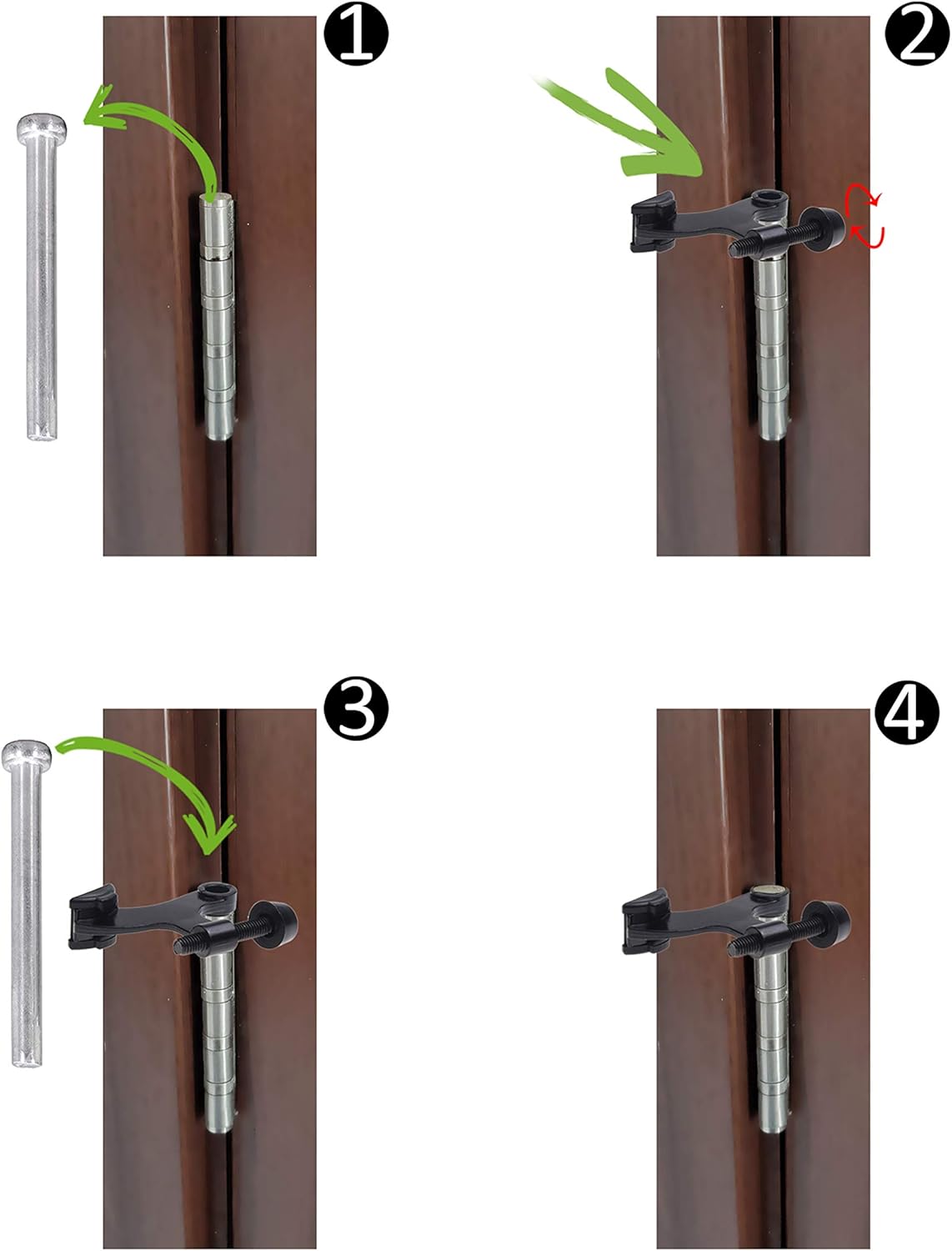 1

2

3

4