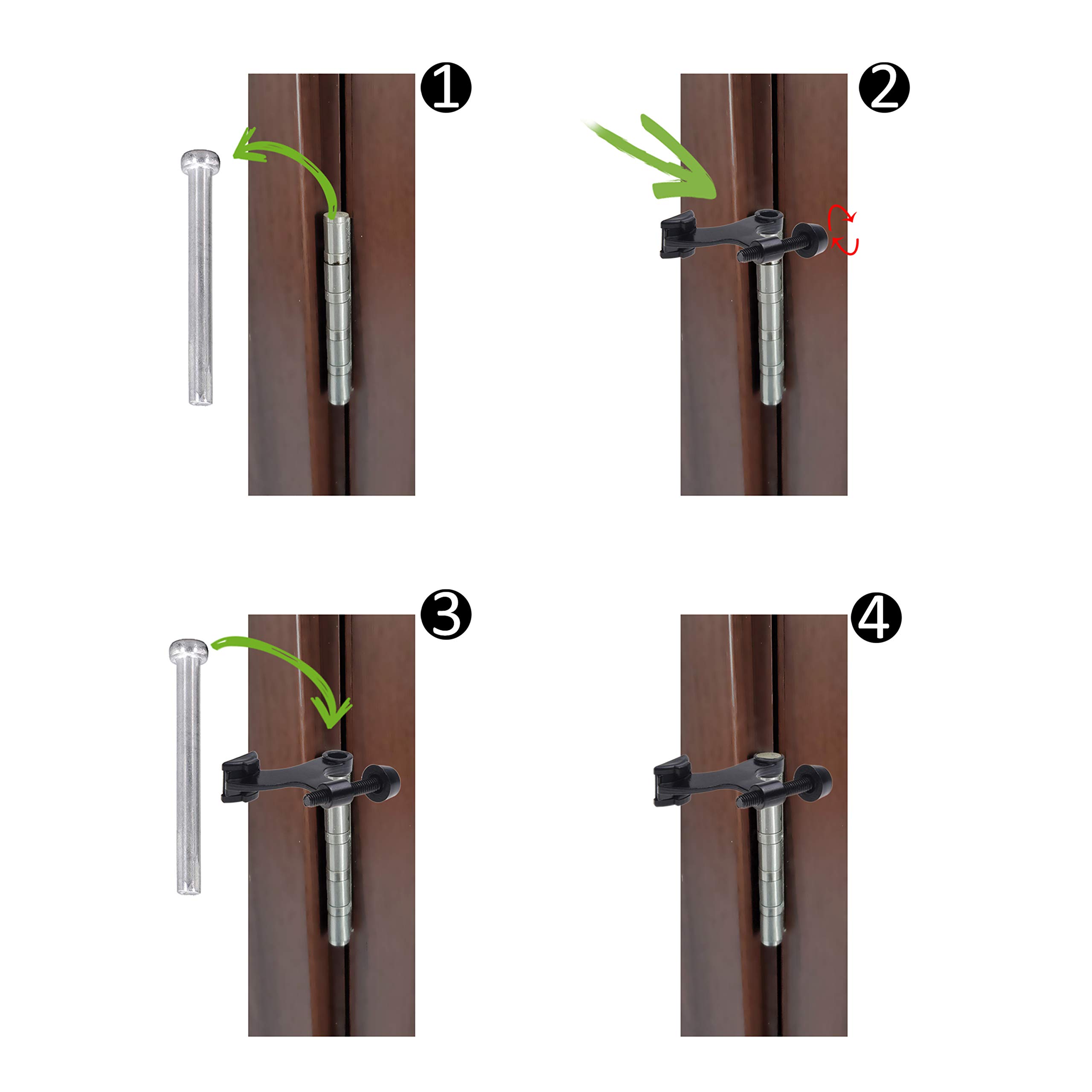 1

2

3

4