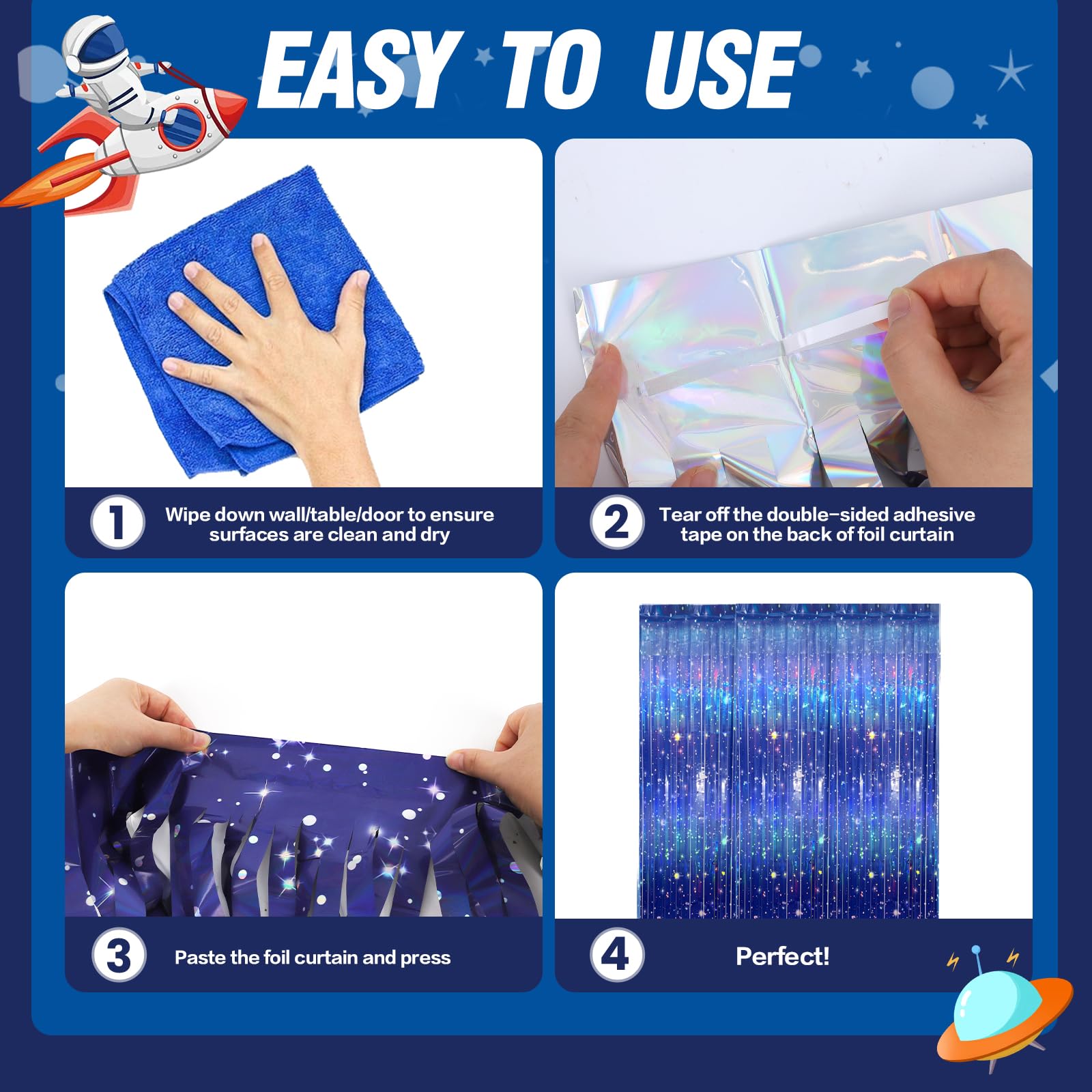 EASY TO USE

1 Wipe down wall/table/door to ensure surfaces are clean and dry

2 Tear off the double-sided adhesive tape on the back of foil curtain

3 Paste the foil curtain and press

4 Perfect!