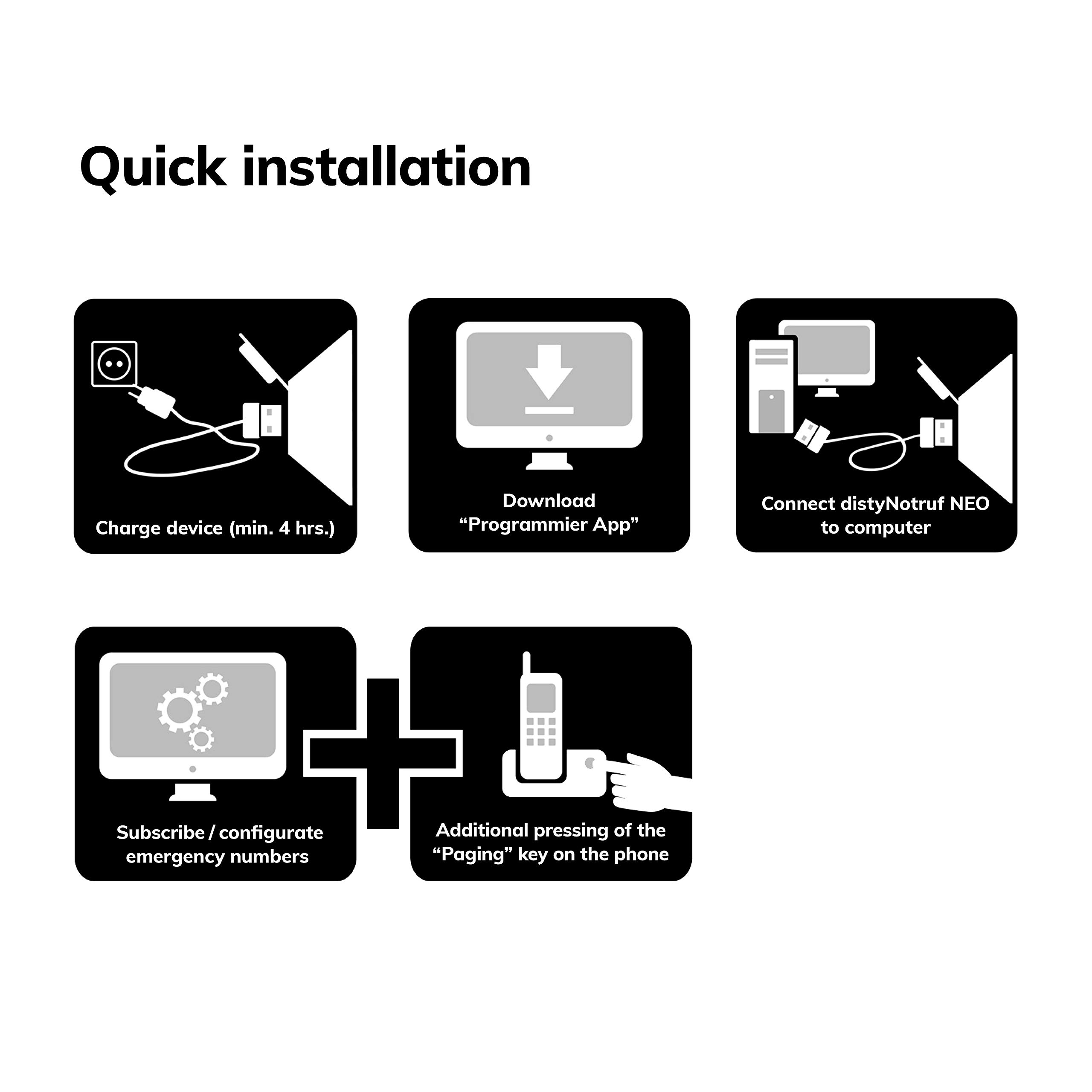 Quick installation

Charge device (min. 4 hrs.)

Download
“Programmier App”

Connect distyNotruf NEO
to computer

Subscribe / configurate
emergency numbers

Additional pressing of the
“Paging” key on the phone