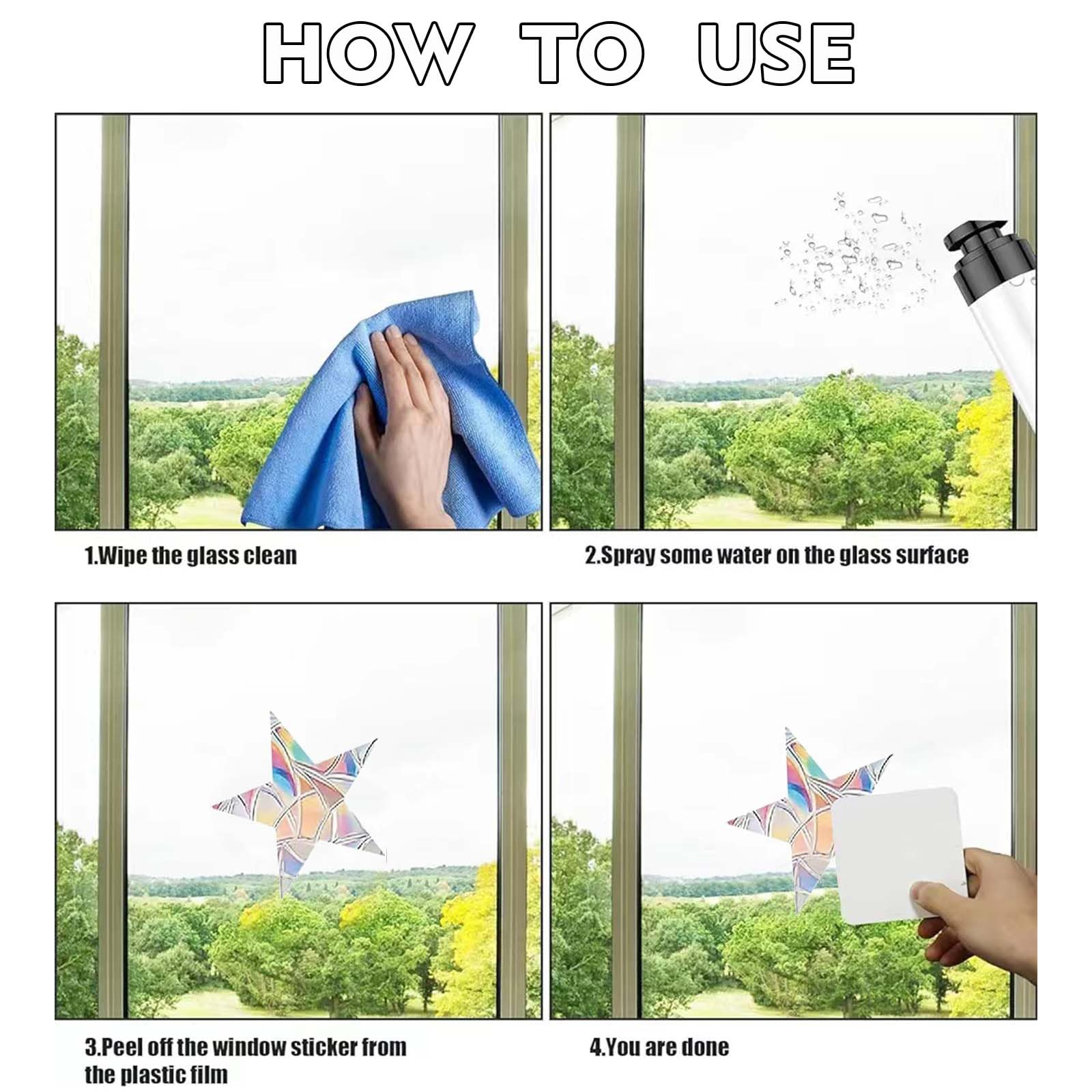 HOW TO USE

1.Wipe the glass clean

2.Spray some water on the glass surface

3.Peel off the window sticker from the plastic film

4.You are done