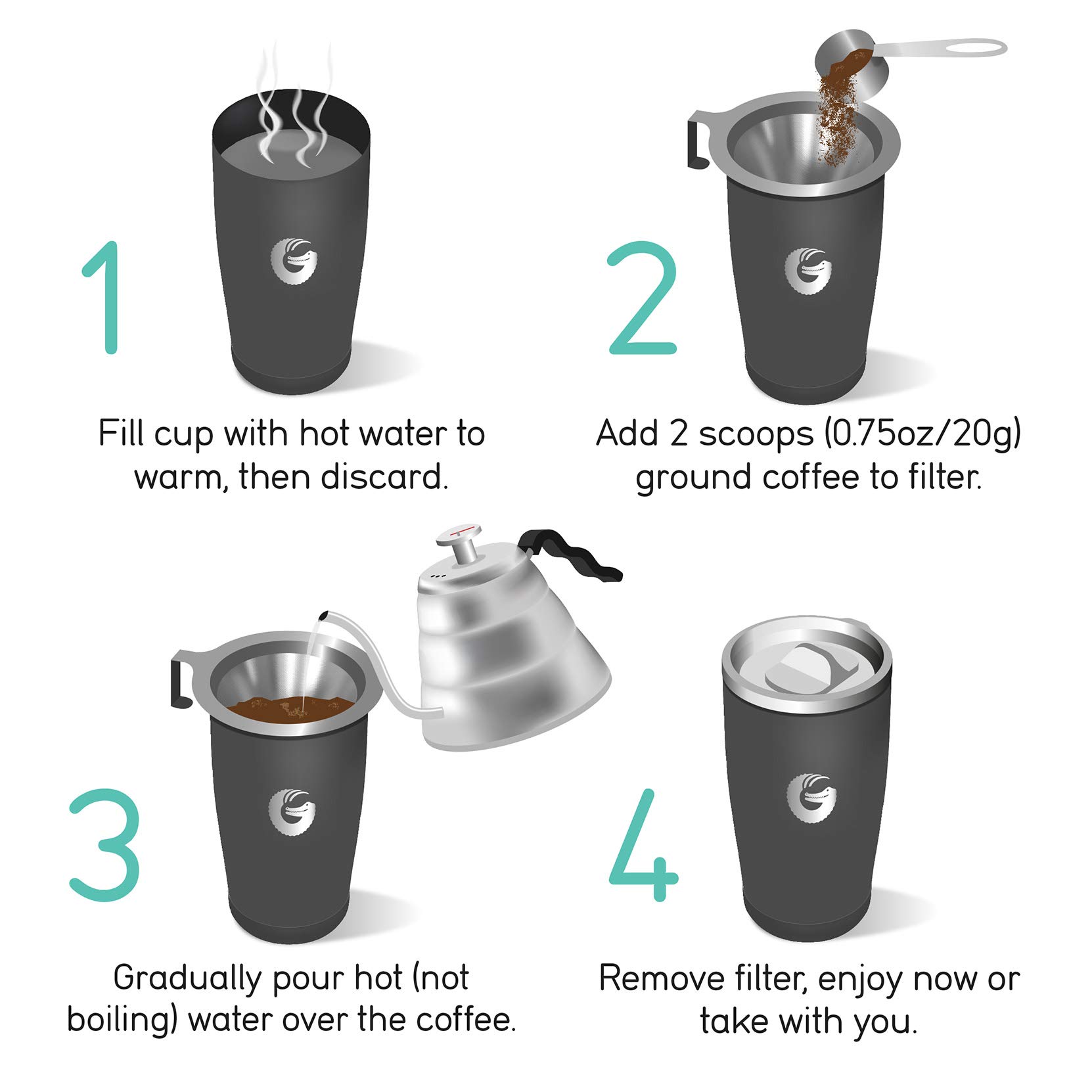 1

Fill cup with hot water to warm, then discard.

2

Add 2 scoops (0.75oz/20g) ground coffee to filter.

3

Gradually pour hot (not boiling) water over the coffee.

4

Remove filter, enjoy now or take with you.