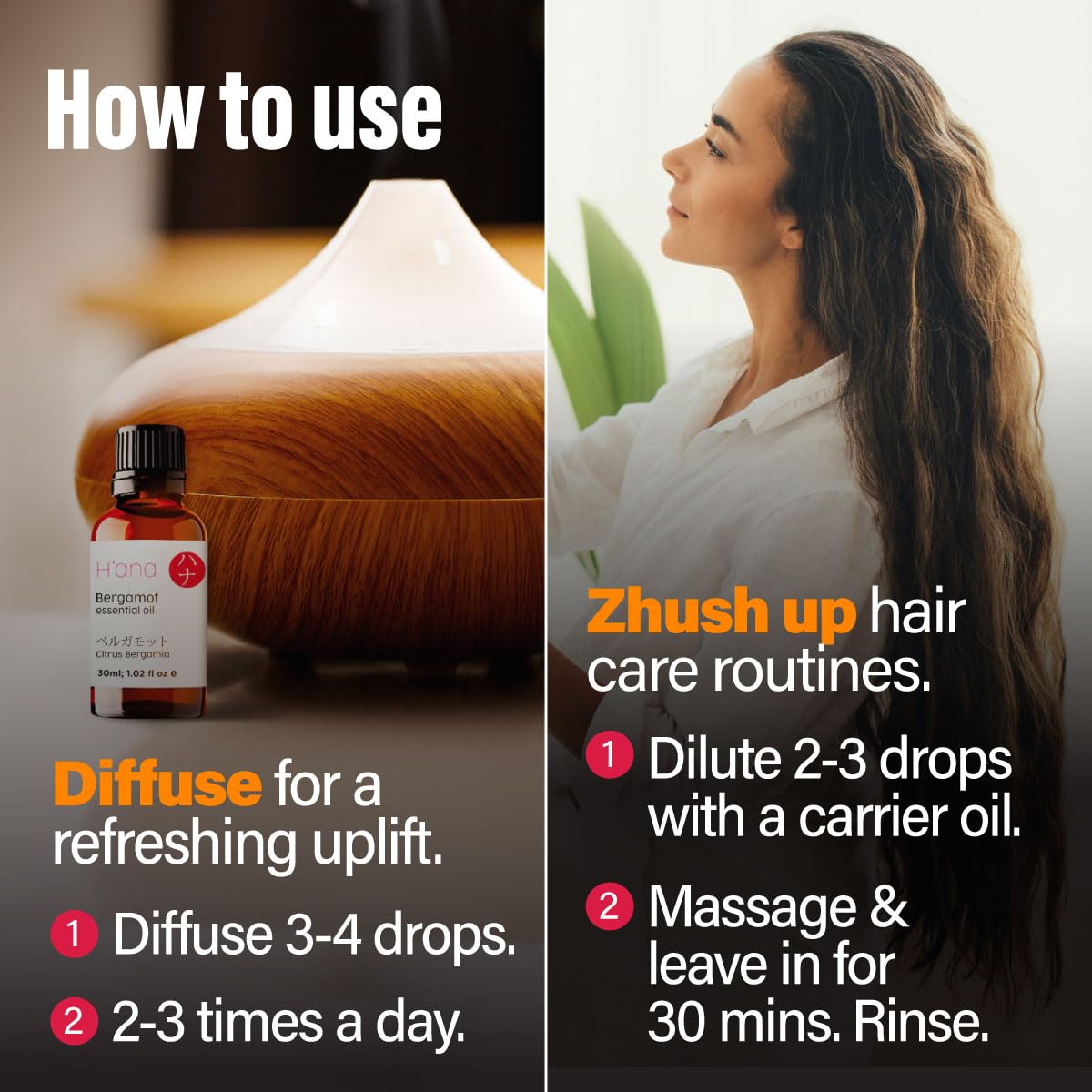 How to use

H'ana ハナ
Bergamot
essential oil
ベルガモット
Citrus Bergamia
30ml; 1.02 fl oz e

Diffuse for a refreshing uplift.

1 Diffuse 3-4 drops.

2 2-3 times a day.

Zhush up hair care routines.

1 Dilute 2-3 drops with a carrier oil.

2 Massage & leave in for 30 mins. Rinse.