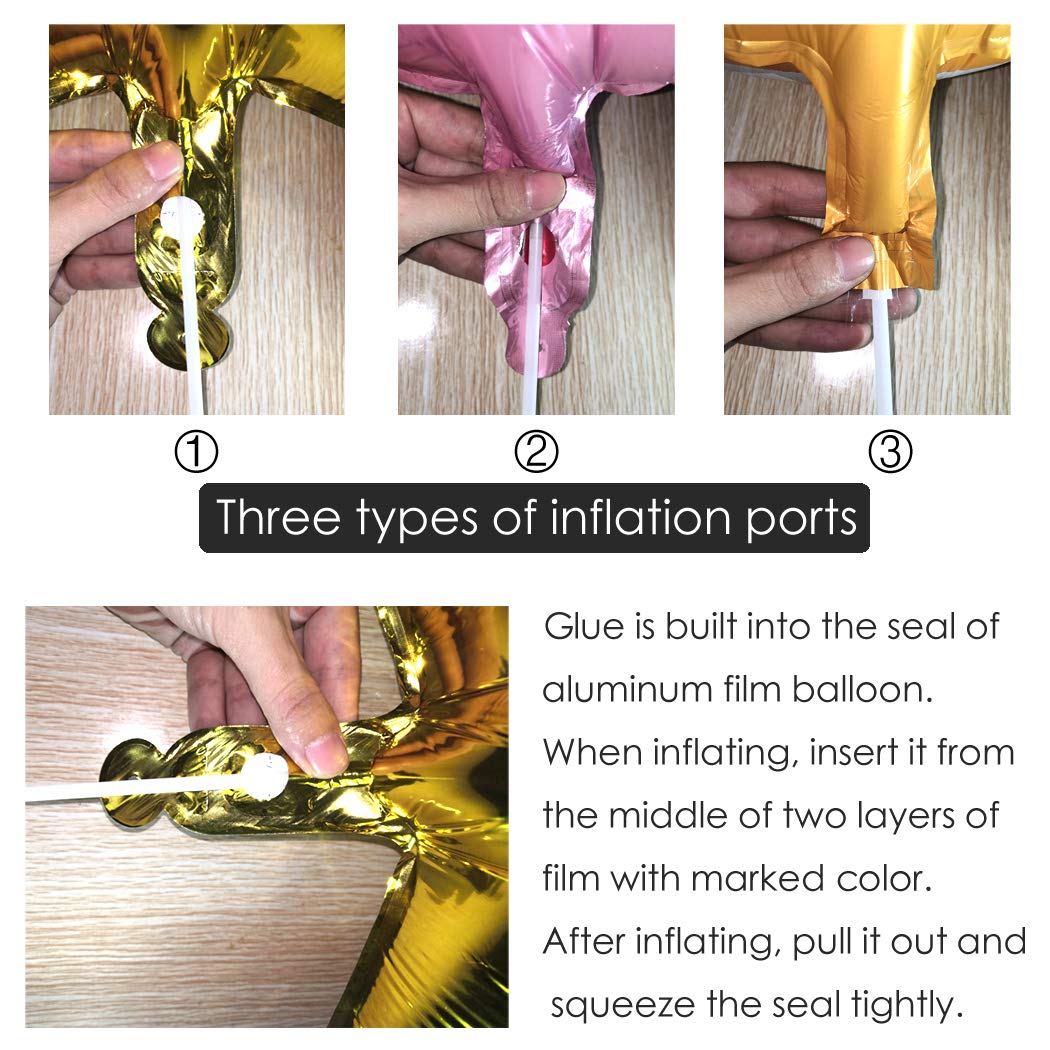 ①

②

③

Three types of inflation ports

Glue is built into the seal of aluminum film balloon. When inflating, insert it from the middle of two layers of film with marked color. After inflating, pull it out and squeeze the seal tightly.