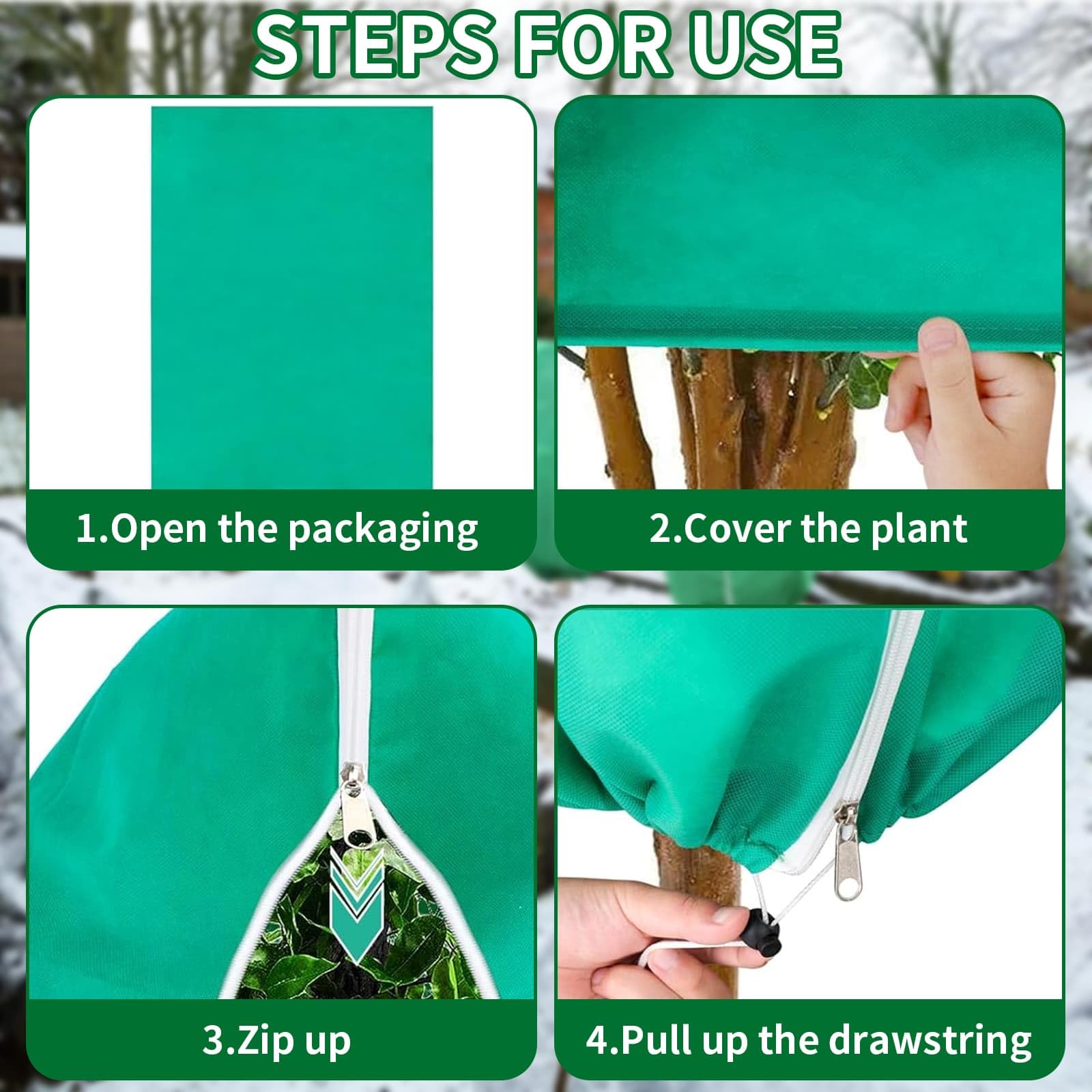 STEPS FOR USE

1.Open the packaging

2.Cover the plant

3.Zip up

4.Pull up the drawstring