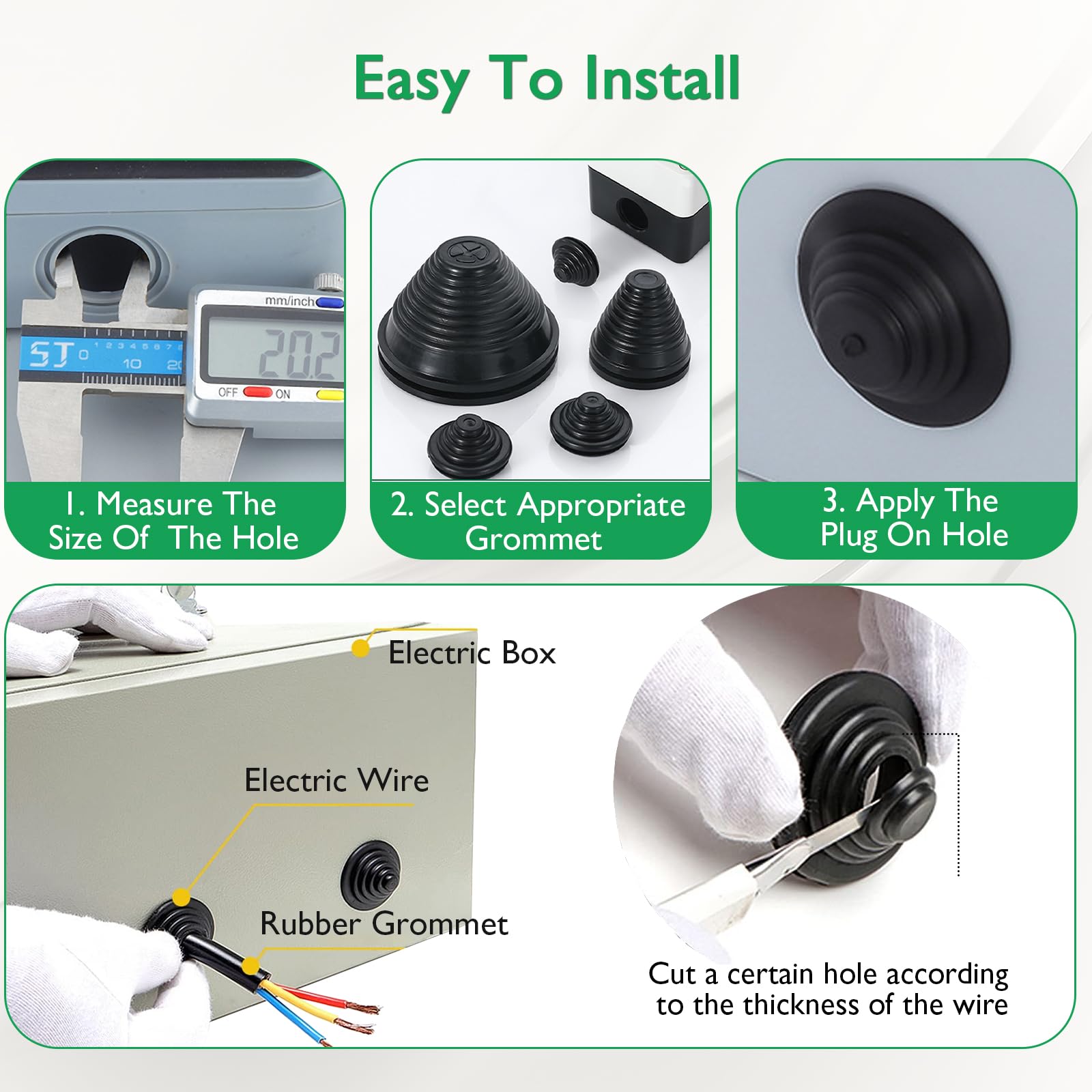 Easy To Install

mm/inch

SJ 0 10 20

20.2

OFF ON

1. Measure The Size Of The Hole

2. Select Appropriate Grommet

3. Apply The Plug On Hole

Electric Box

Electric Wire

Rubber Grommet

Cut a certain hole according to the thickness of the wire