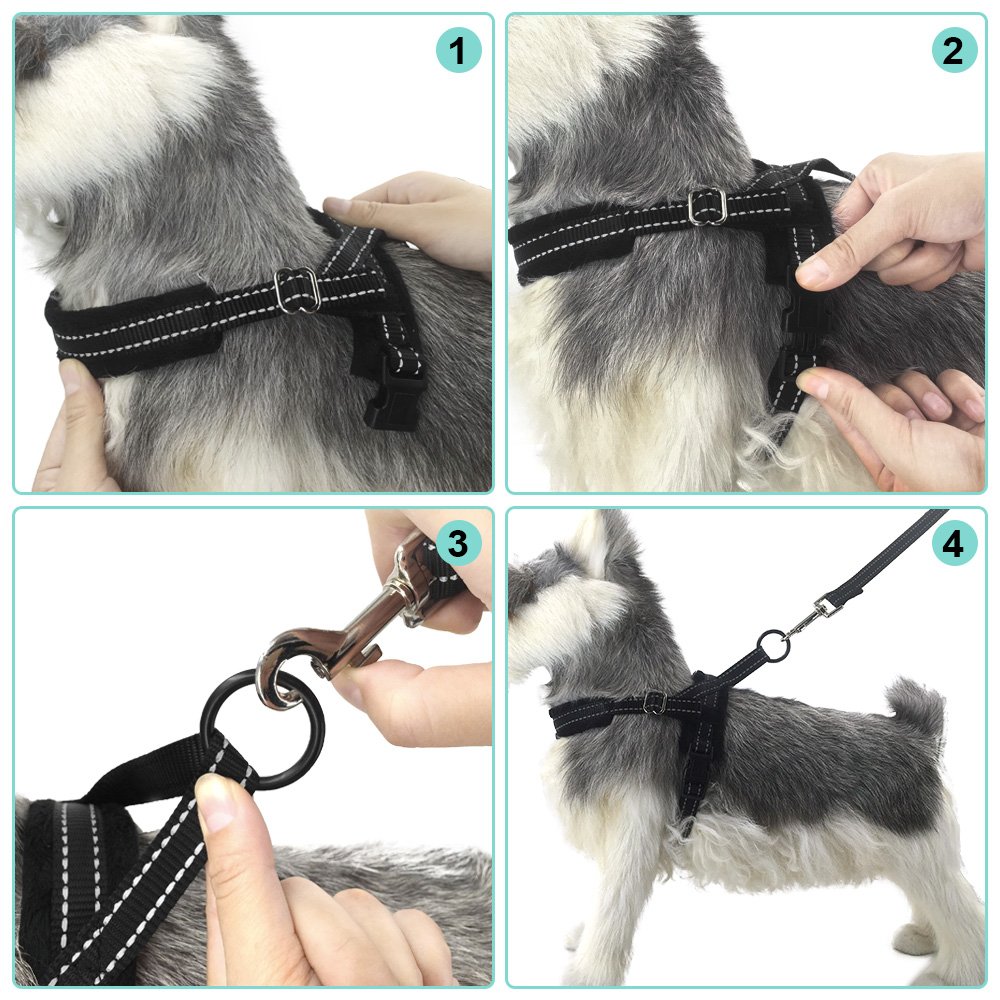 1

2

3

4