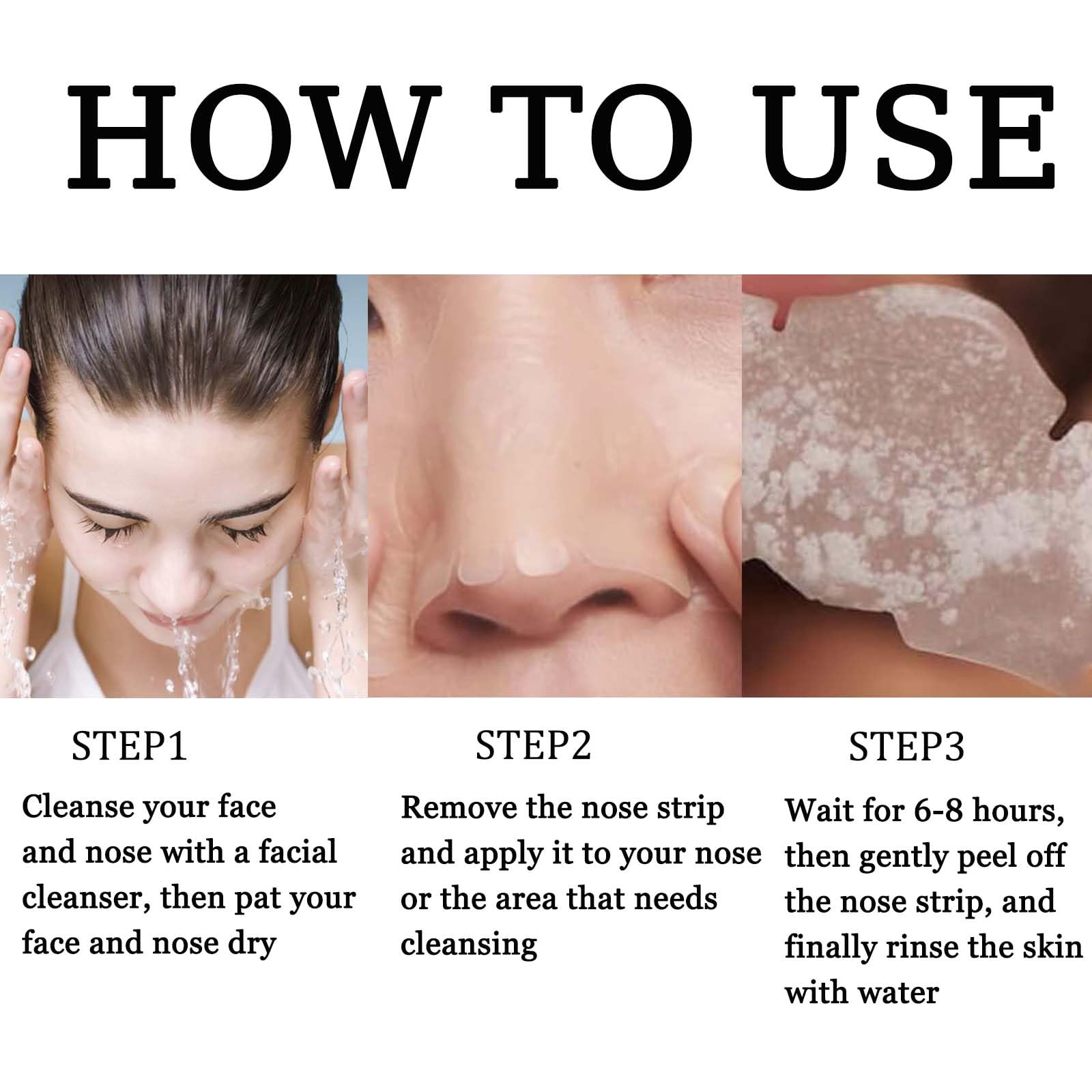 HOW TO USE

STEP1

Cleanse your face and nose with a facial cleanser, then pat your face and nose dry

STEP2

Remove the nose strip and apply it to your nose or the area that needs cleansing

STEP3

Wait for 6-8 hours, then gently peel off the nose strip, and finally rinse the skin with water