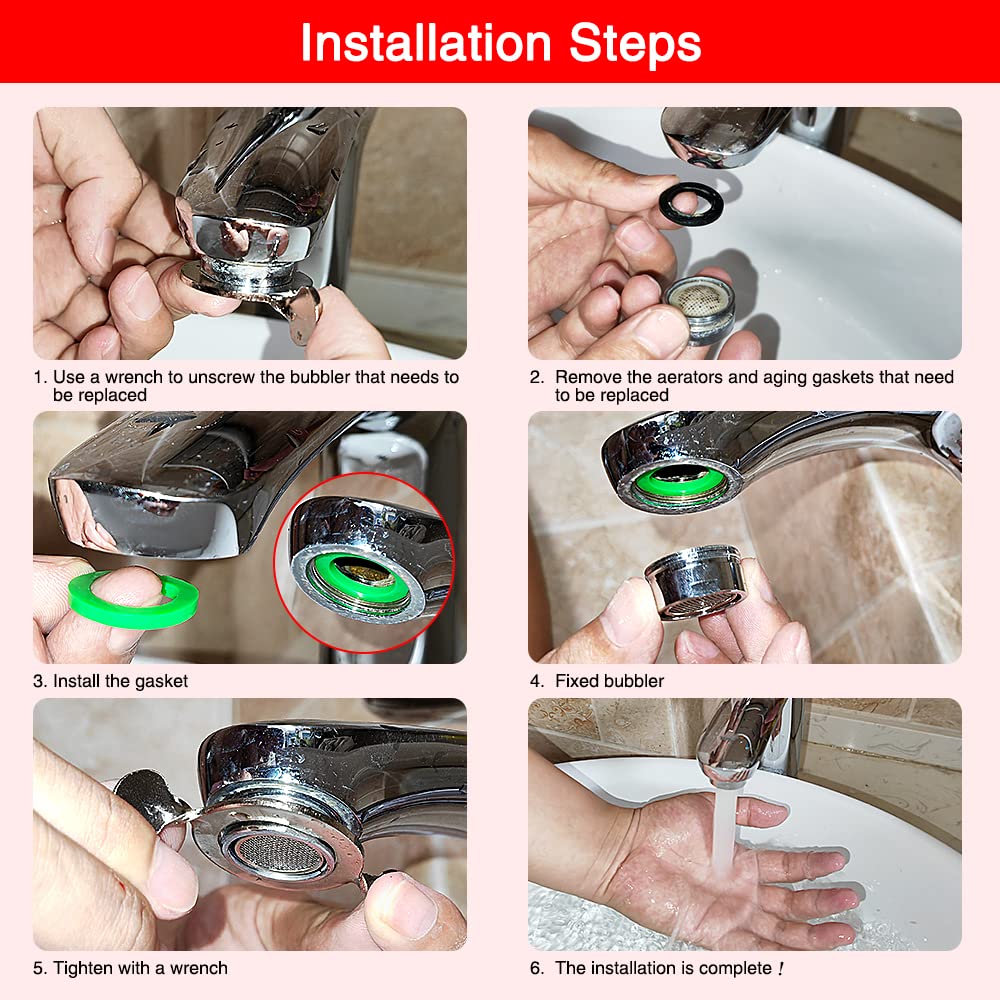 Installation Steps

1. Use a wrench to unscrew the bubbler that needs to be replaced

2. Remove the aerators and aging gaskets that need to be replaced

3. Install the gasket

4. Fixed bubbler

5. Tighten with a wrench

6. The installation is complete !