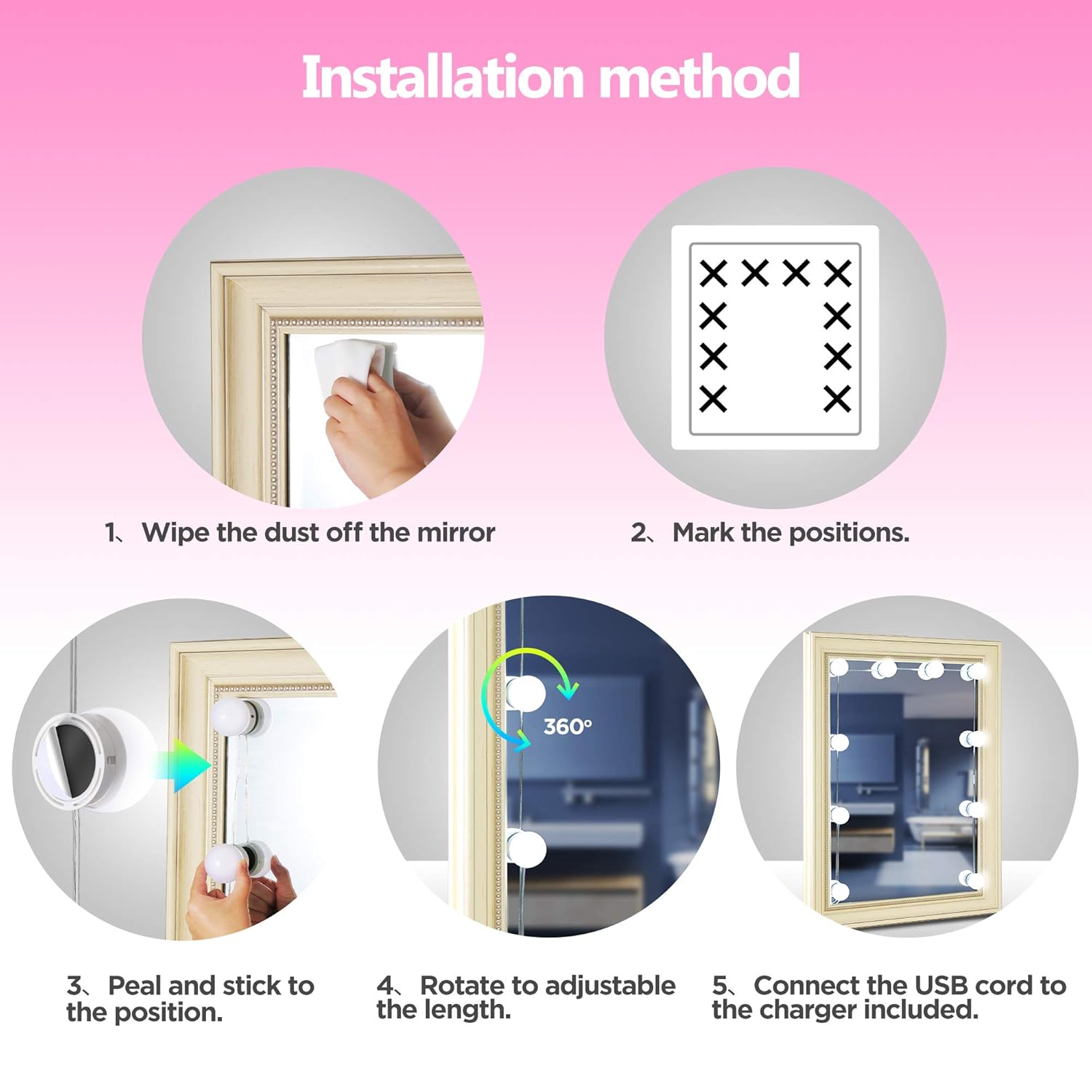 Installation method

1、Wipe the dust off the mirror

2、Mark the positions.

360°

3、Peal and stick to the position.

4、Rotate to adjustable the length.

5、Connect the USB cord to the charger included.