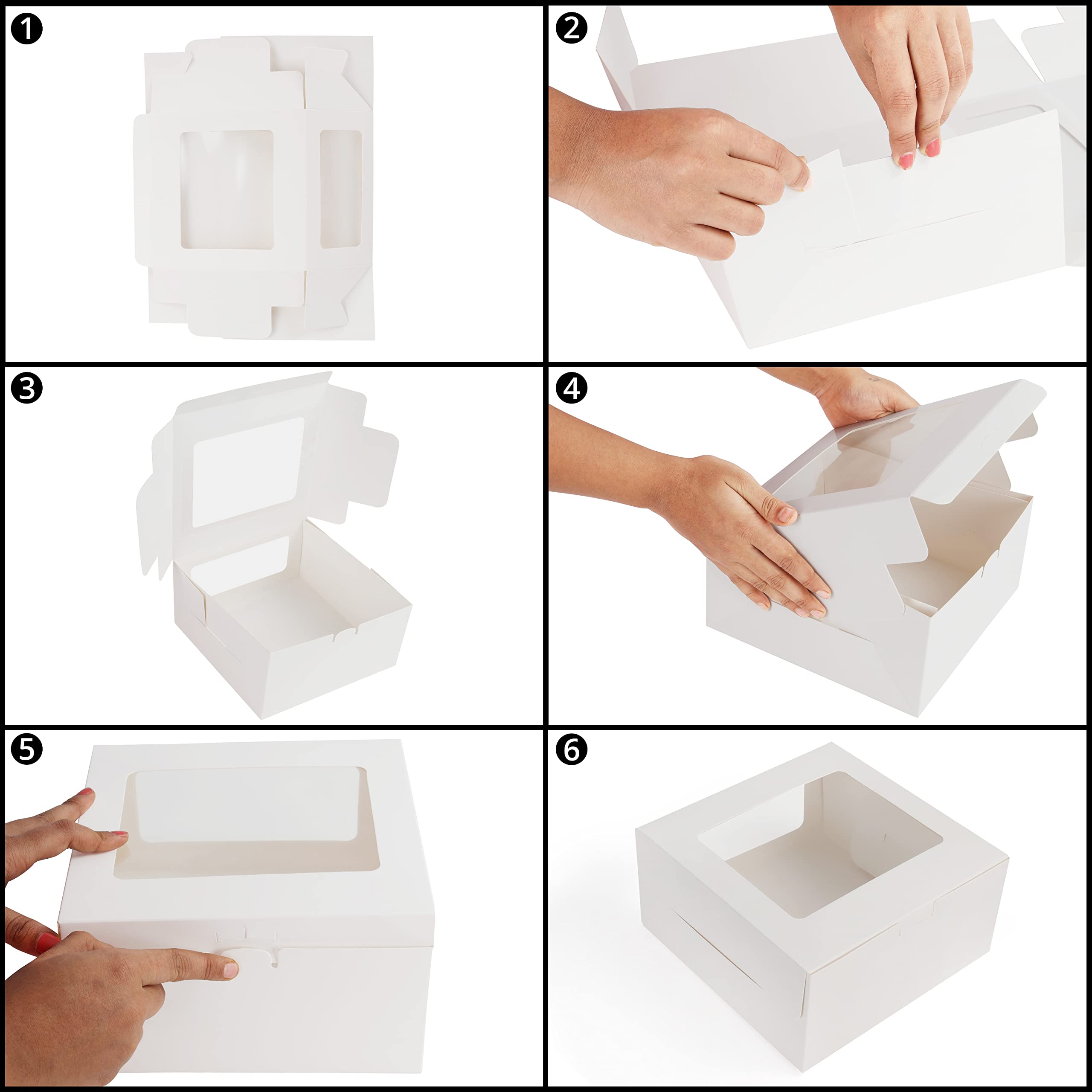 1

2

3

4

5

6