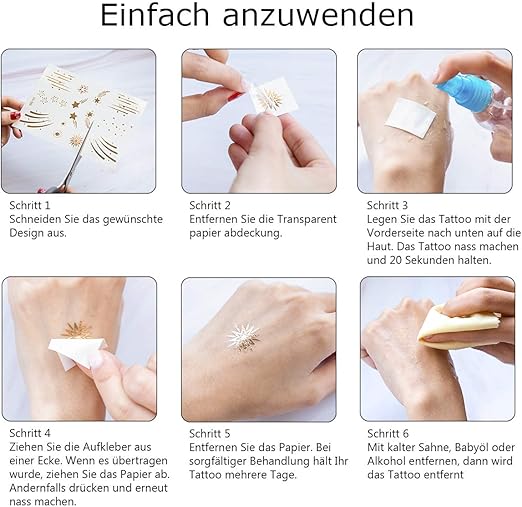 Einfach anzuwenden

Schritt 1
Schneiden Sie das gewünschte Design aus.

Schritt 2
Entfernen Sie die Transparent papier abdeckung.

Schritt 3
Legen Sie das Tattoo mit der Vorderseite nach unten auf die Haut. Das Tattoo nass machen und 20 Sekunden halten.

Schritt 4
Ziehen Sie die Aufkleber aus einer Ecke. Wenn es übertragen wurde, ziehen Sie das Papier ab. Andernfalls drücken und erneut nass machen.

Schritt 5
Entfernen Sie das Papier. Bei sorgfältiger Behandlung hält Ihr Tattoo mehrere Tage.

Schritt 6
Mit kalter Sahne, Babyöl oder Alkohol entfernen, dann wird das Tattoo entfernt