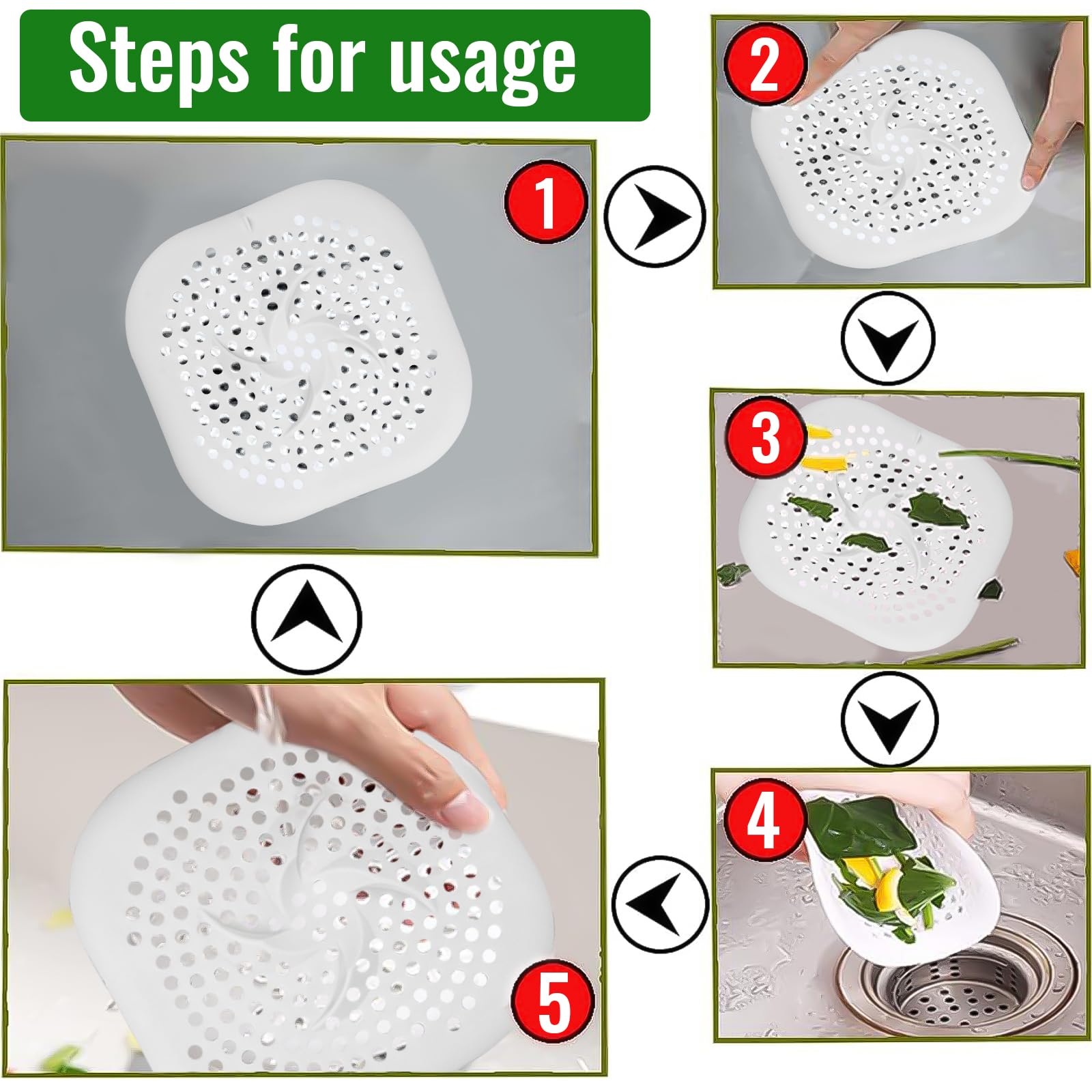 Steps for usage

1

2

3

4

5