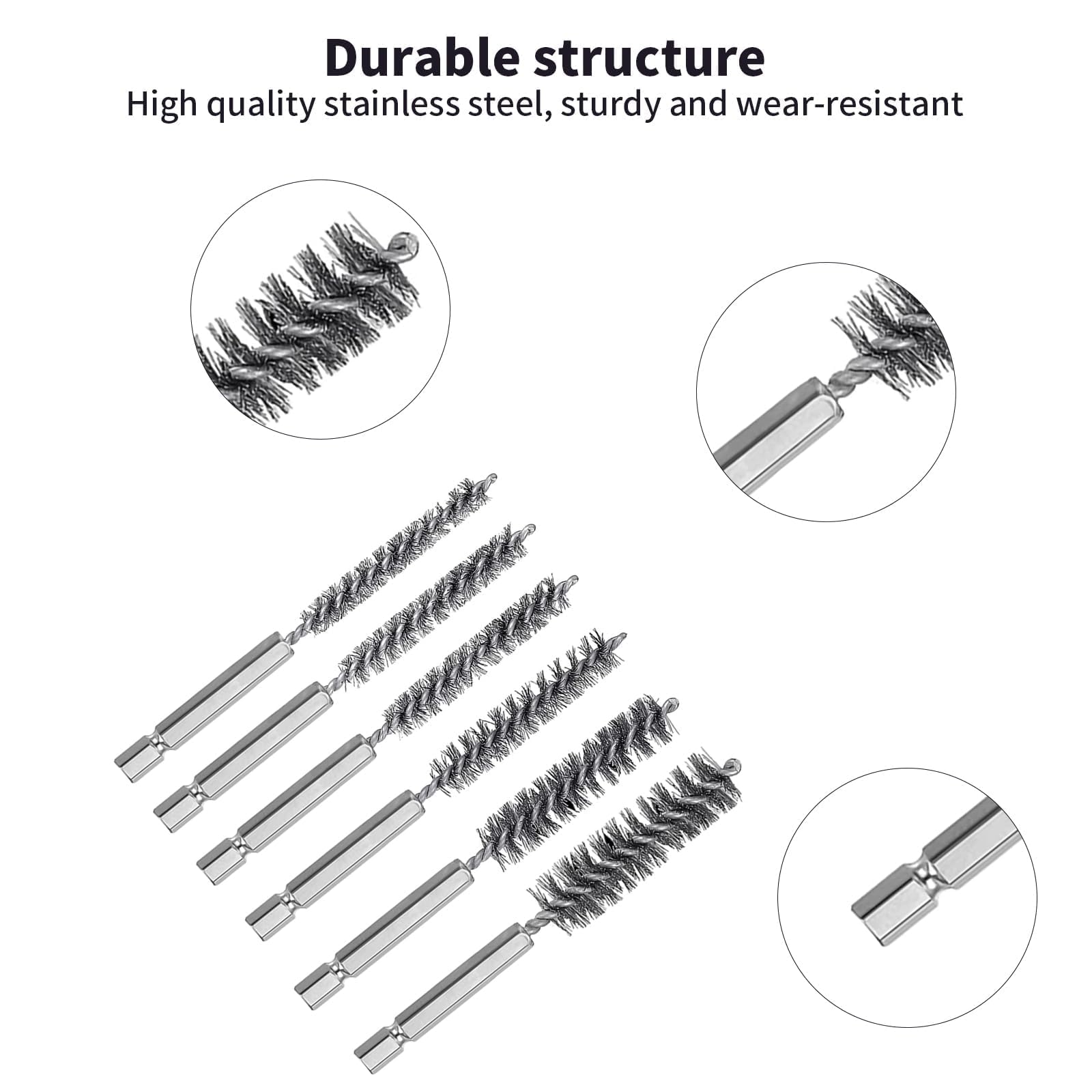 Durable structure
High quality stainless steel, sturdy and wear-resistant