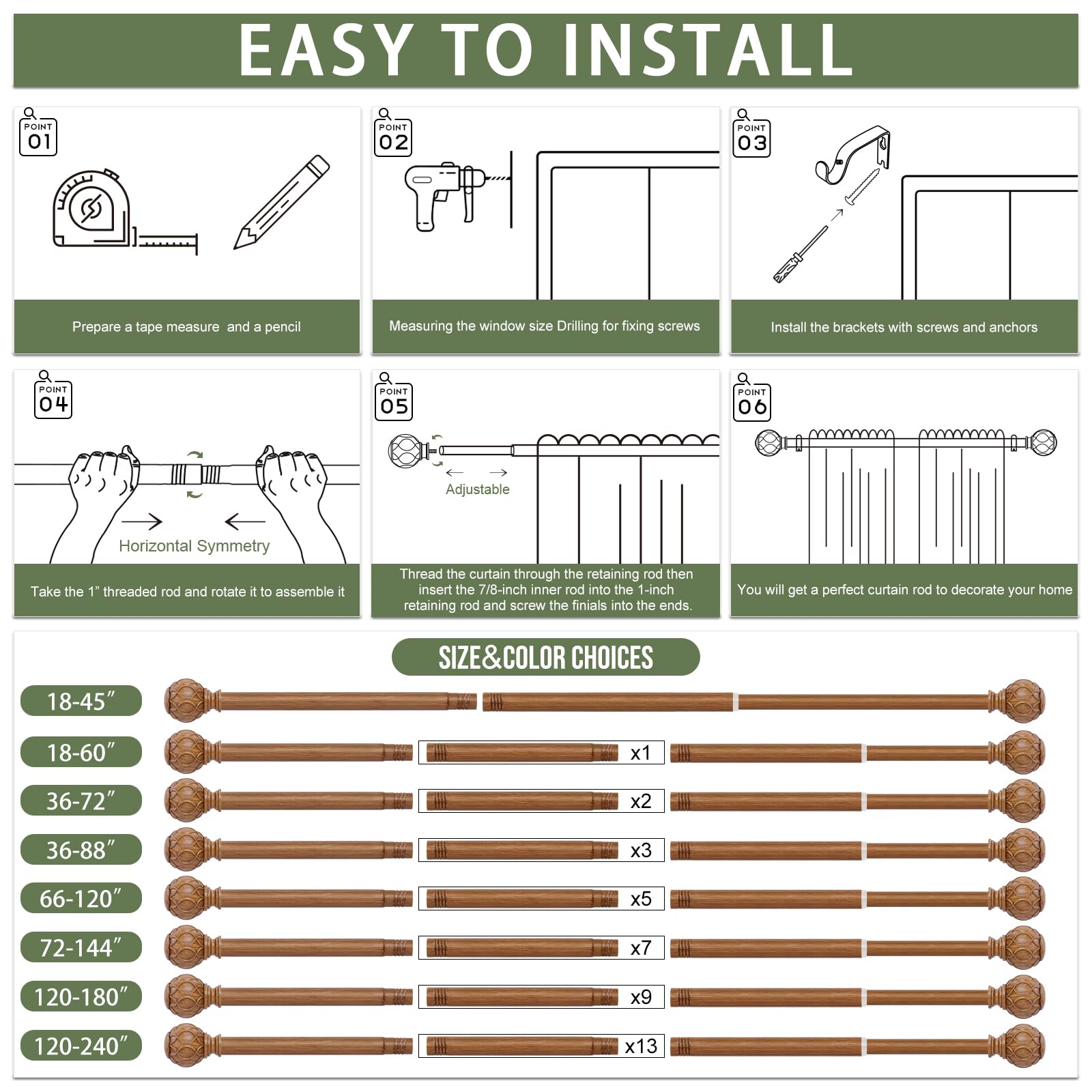 EASY TO INSTALL

POINT 01

Prepare a tape measure and a pencil

POINT 02

Measuring the window size Drilling for fixing screws

POINT 03

Install the brackets with screws and anchors

POINT 04

Horizontal Symmetry

Take the 1" threaded rod and rotate it to assemble it

POINT 05

Adjustable

Thread the curtain through the retaining rod then insert the 7/8-inch inner rod into the 1-inch retaining rod and screw the finials into the ends.

POINT 06

You will get a perfect curtain rod to decorate your home

SIZE&COLOR CHOICES

18-45"

18-60" x1

36-72" x2

36-88" x3

66-120" x5

72-144" x7

120-180" x9

120-240" x13