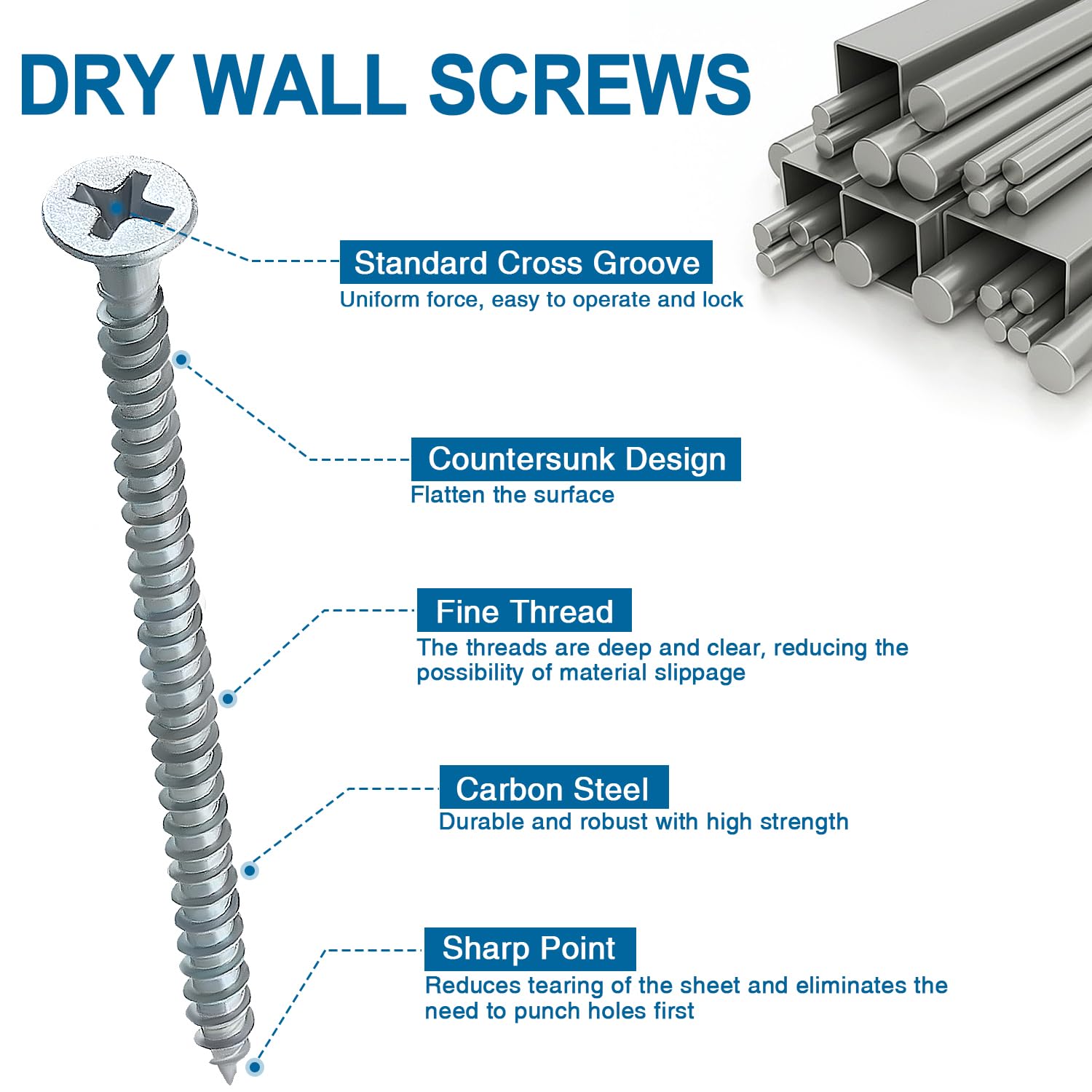 DRY WALL SCREWS

Standard Cross Groove
Uniform force, easy to operate and lock

Countersunk Design
Flatten the surface

Fine Thread
The threads are deep and clear, reducing the possibility of material slippage

Carbon Steel
Durable and robust with high strength

Sharp Point
Reduces tearing of the sheet and eliminates the need to punch holes first