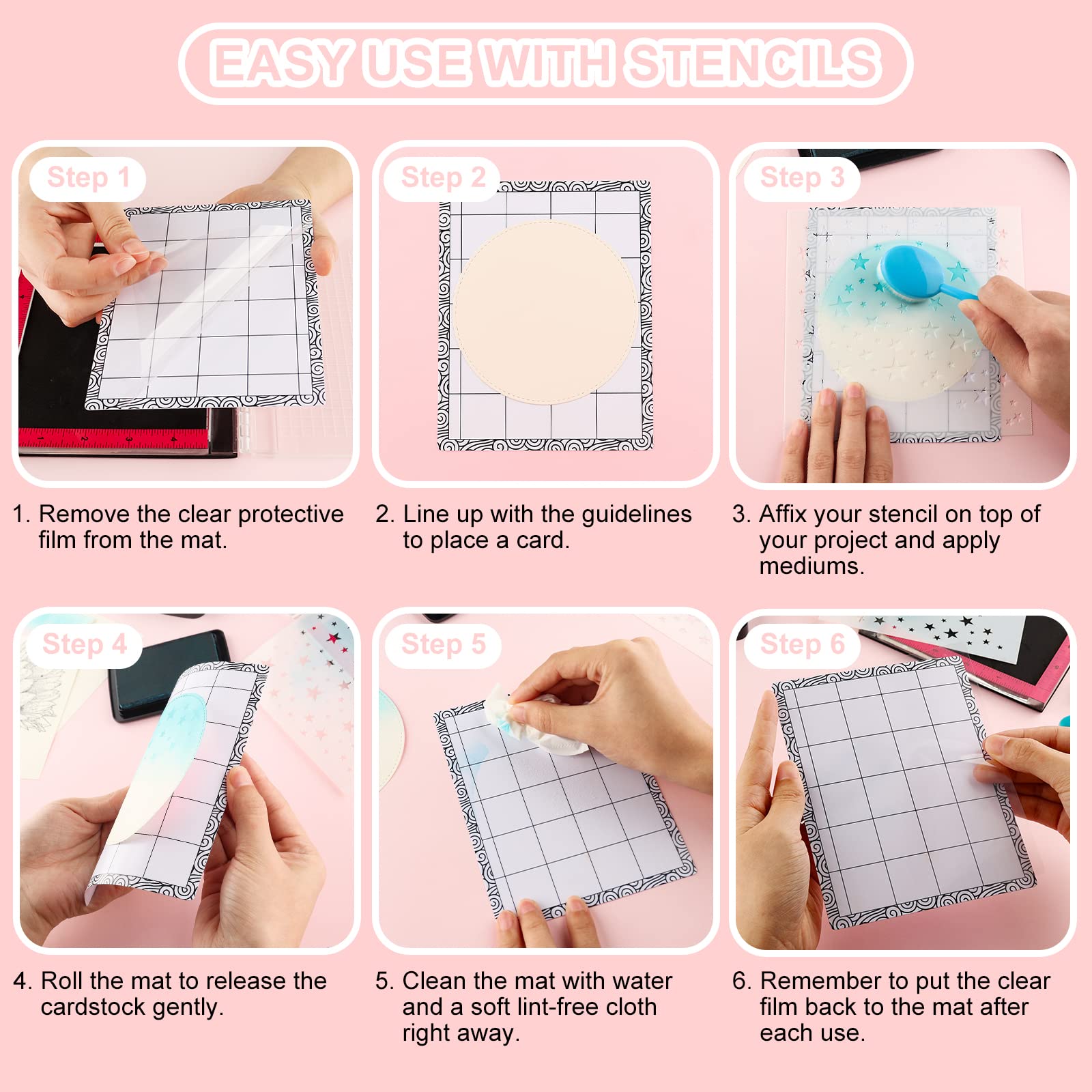 EASY USE WITH STENCILS

Step 1

1. Remove the clear protective film from the mat.

Step 2

2. Line up with the guidelines to place a card.

Step 3

3. Affix your stencil on top of your project and apply mediums.

Step 4

4. Roll the mat to release the cardstock gently.

Step 5

5. Clean the mat with water and a soft lint-free cloth right away.

Step 6

6. Remember to put the clear film back to the mat after each use.