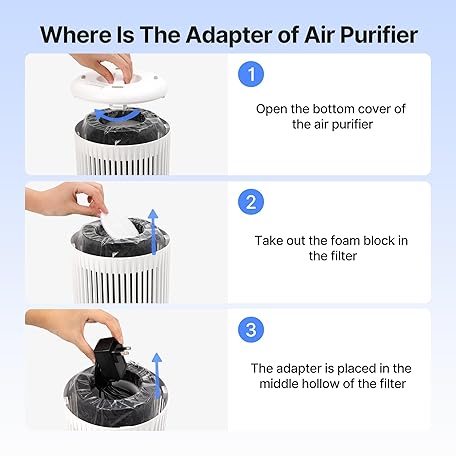 Where Is The Adapter of Air Purifier

1

Open the bottom cover of the air purifier

2

Take out the foam block in the filter

3

The adapter is placed in the middle hollow of the filter