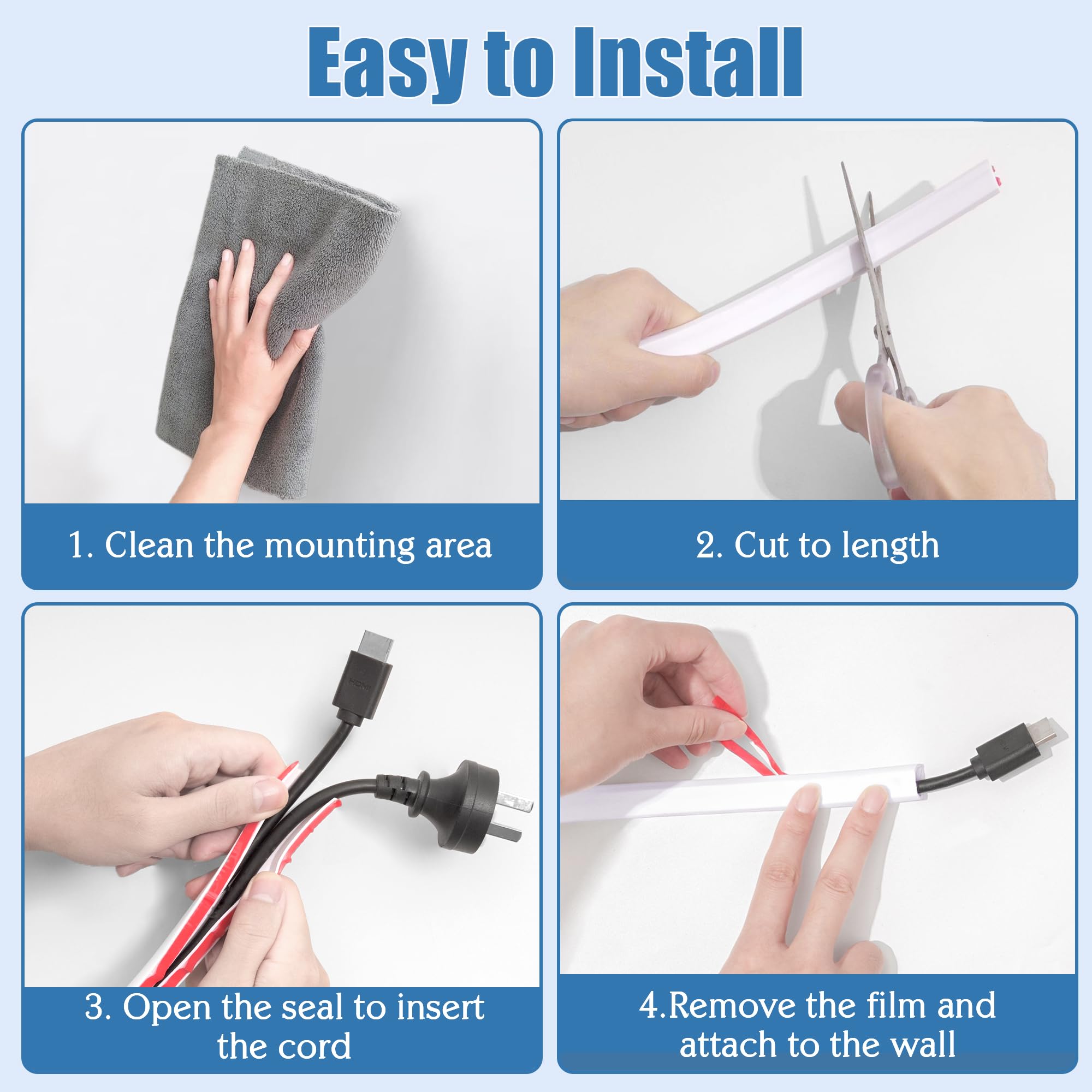 Easy to Install

1. Clean the mounting area

2. Cut to length

HDMI

3. Open the seal to insert the cord

4.Remove the film and attach to the wall