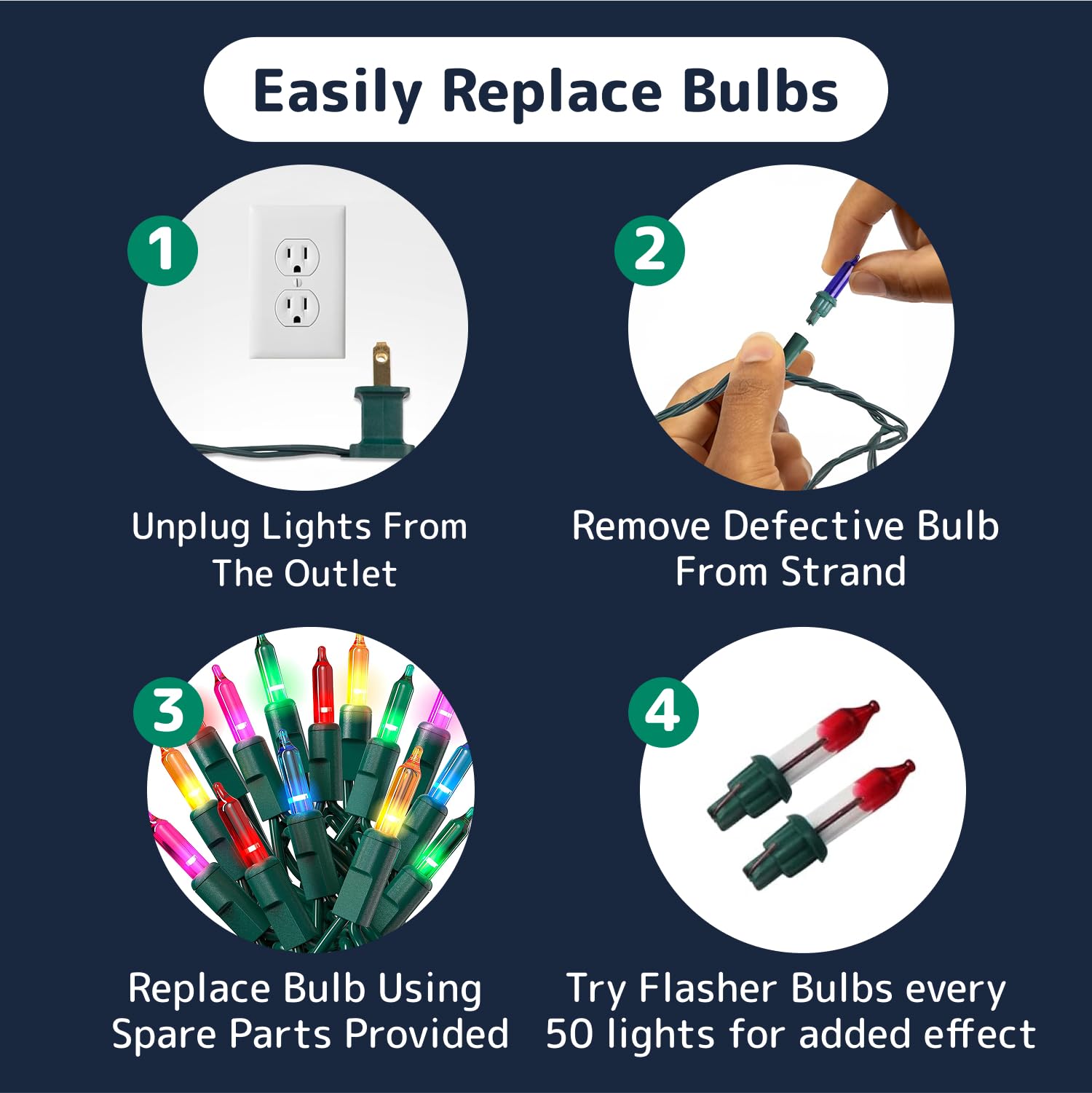 Easily Replace Bulbs

1

Unplug Lights From The Outlet

2

Remove Defective Bulb From Strand

3

Replace Bulb Using Spare Parts Provided

4

Try Flasher Bulbs every 50 lights for added effect