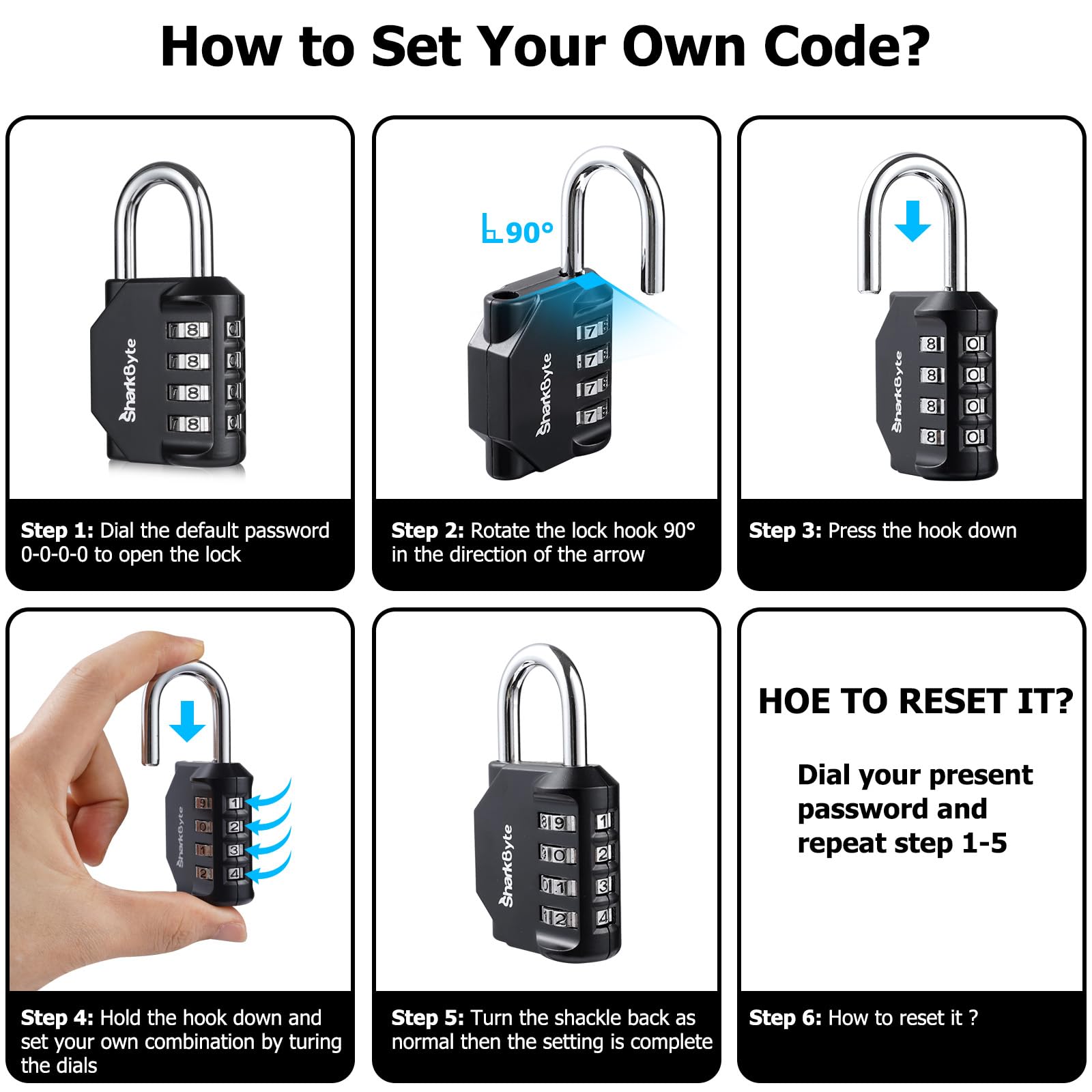 How to Set Your Own Code?

SharkByte

Step 1: Dial the default password 0-0-0-0 to open the lock

90°

SharkByte

Step 2: Rotate the lock hook 90° in the direction of the arrow

SharkByte

Step 3: Press the hook down

SharkByte

Step 4: Hold the hook down and set your own combination by turing the dials

SharkByte

Step 5: Turn the shackle back as normal then the setting is complete

HOE TO RESET IT?

Dial your present password and repeat step 1-5

Step 6: How to reset it ?