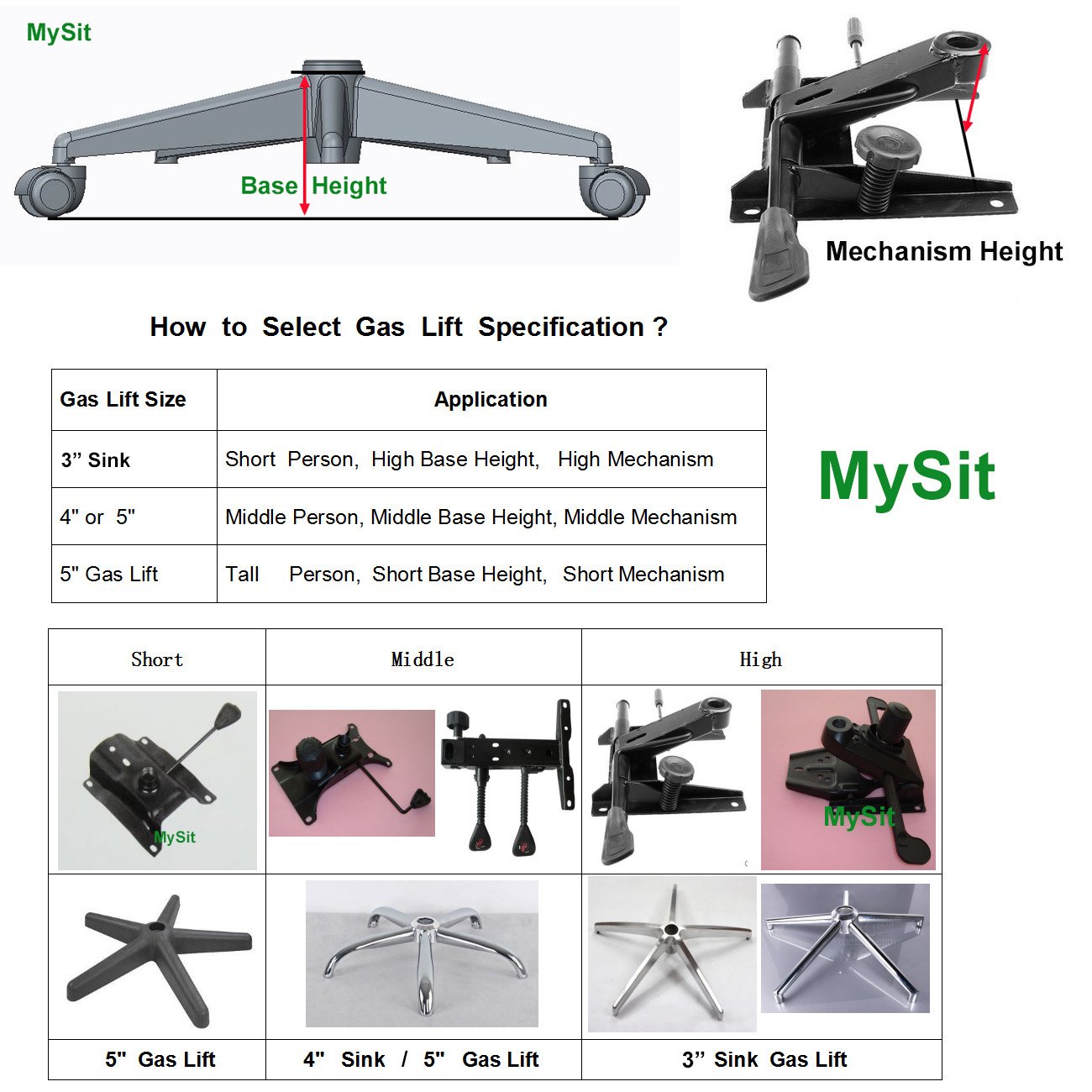 MySit

Base Height

Mechanism Height

How to Select Gas Lift Specification ?

| Gas Lift Size | Application |
|---|---|
| 3” Sink | Short Person, High Base Height, High Mechanism |
| 4" or 5" | Middle Person, Middle Base Height, Middle Mechanism |
| 5" Gas Lift | Tall Person, Short Base Height, Short Mechanism |

MySit

| Short | Middle | High |
|---|---|---|
| MySit | | MySit |
| | | |
| 5" Gas Lift | 4" Sink / 5" Gas Lift | 3” Sink Gas Lift |