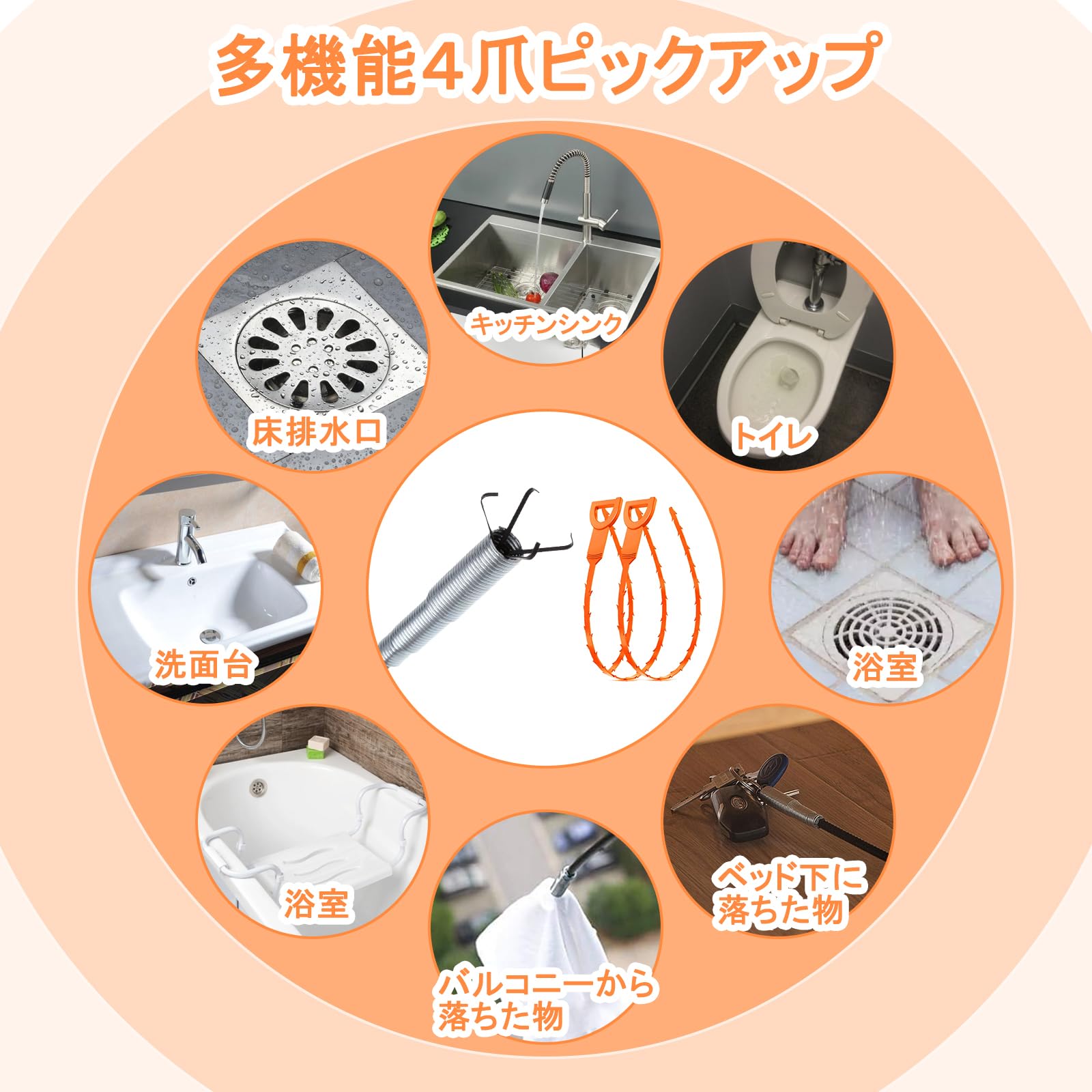 多機能4爪ピックアップ

キッチンシンク

床排水口

トイレ

洗面台

浴室

浴室

ベッド下に落ちた物

バルコニーから落ちた物